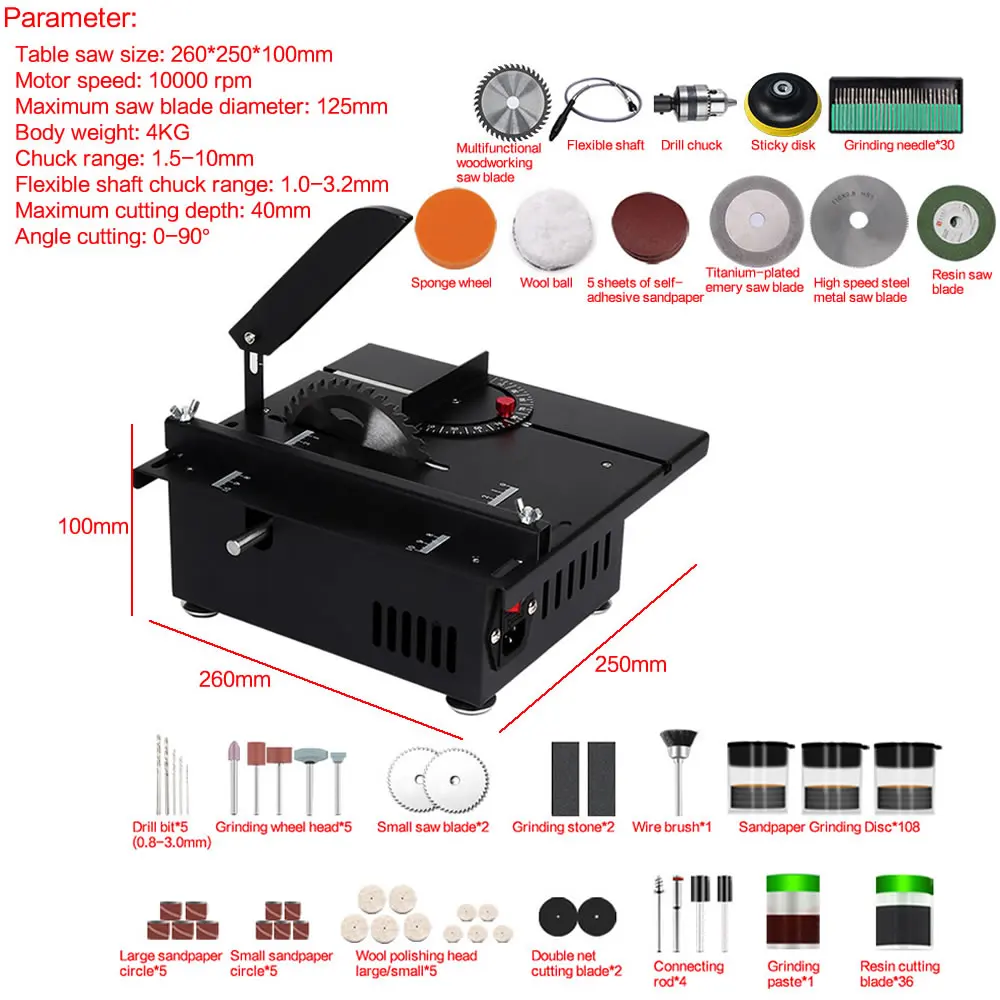 Parameter:
Table saw size: 260*250*100mm
Motor speed: 10000 rpm
Maximum saw blade diameter: 125mm
Body weight: 4KG
Chuck range: 1.5–10mm
Flexible shaft chuck range: 1.0–3.2mm
Maximum cutting depth: 40mm
Angle cutting: 0–90°

Multifunctional woodworking saw blade
Flexible shaft
Drill chuck
Sticky disk
Grinding needle*30
Sponge wheel
Wool ball
5 sheets of self-adhesive sandpaper
Titanium-plated emery saw blade
High speed steel metal saw blade
Resin saw blade

100mm
260mm
250mm

Drill bit*5 (0.8–3.0mm)
Grinding wheel head*5
Small saw blade*2
Grinding stone*2
Wire brush*1
Sandpaper Grinding Disc*108
Large sandpaper circle*5
Small sandpaper circle*5
Wool polishing head large/small*5
Double net cutting blade*2
Connecting rod*4
Grinding paste*1
Resin cutting blade*36