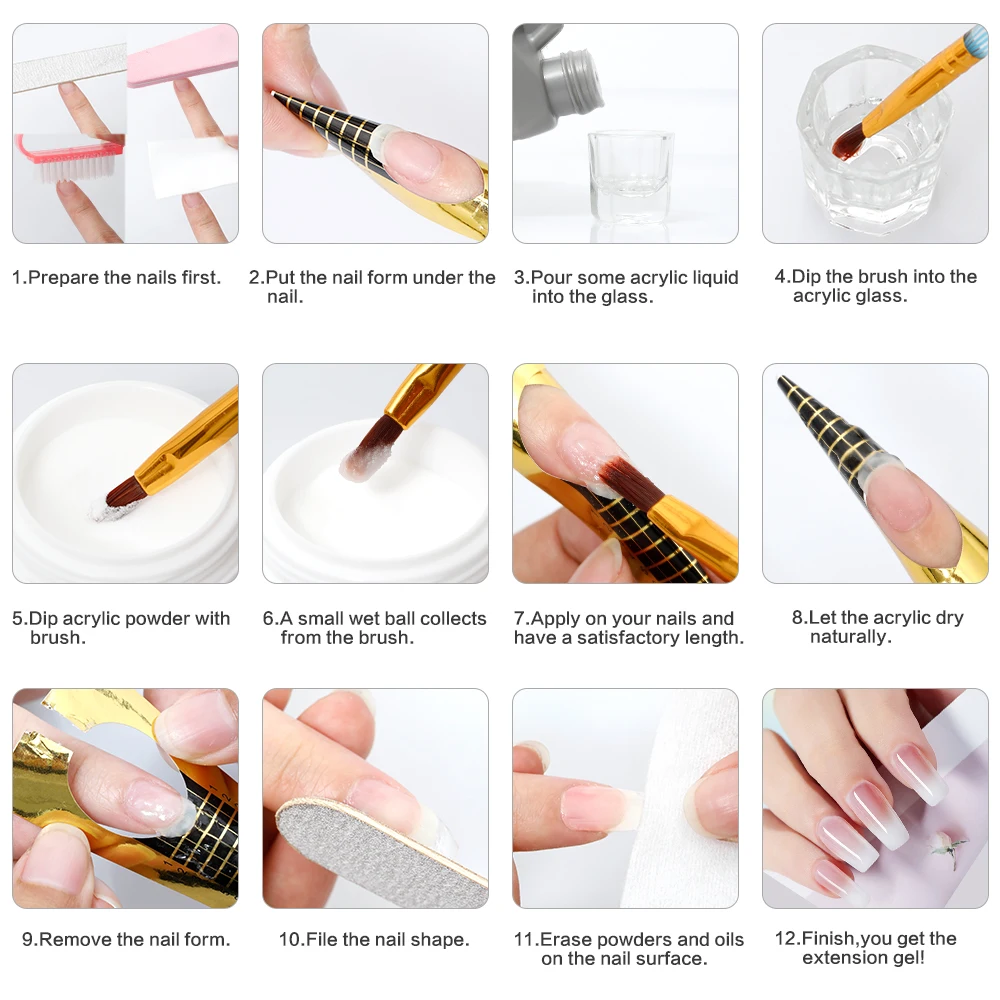 1.Prepare the nails first.

2.Put the nail form under the nail.

3.Pour some acrylic liquid into the glass.

4.Dip the brush into the acrylic glass.

5.Dip acrylic powder with brush.

6.A small wet ball collects from the brush.

7.Apply on your nails and have a satisfactory length.

8.Let the acrylic dry naturally.

9.Remove the nail form.

10.File the nail shape.

11.Erase powders and oils on the nail surface.

12.Finish,you get the extension gel!