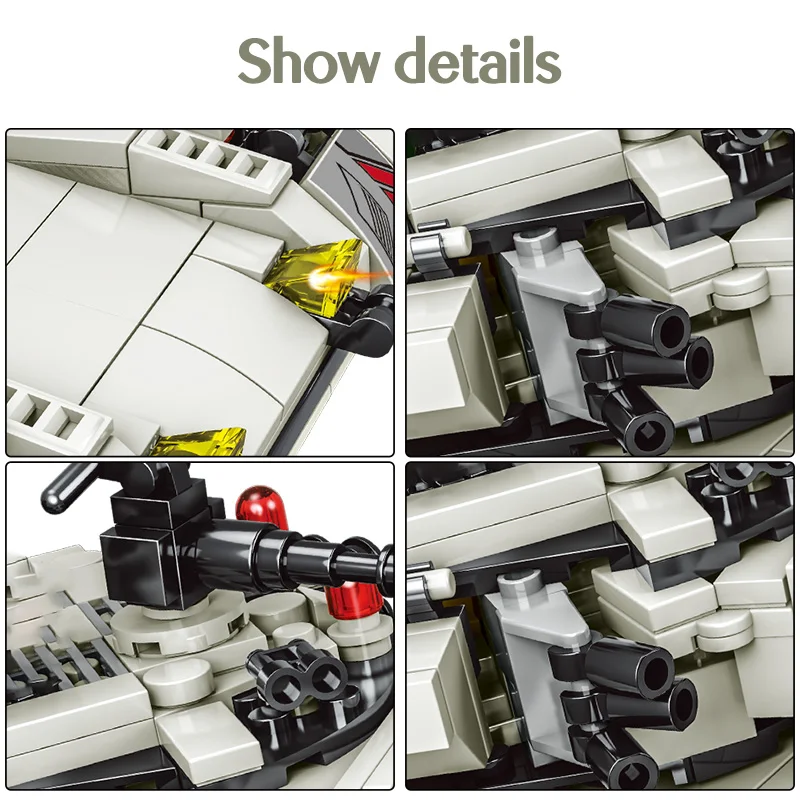 Show details