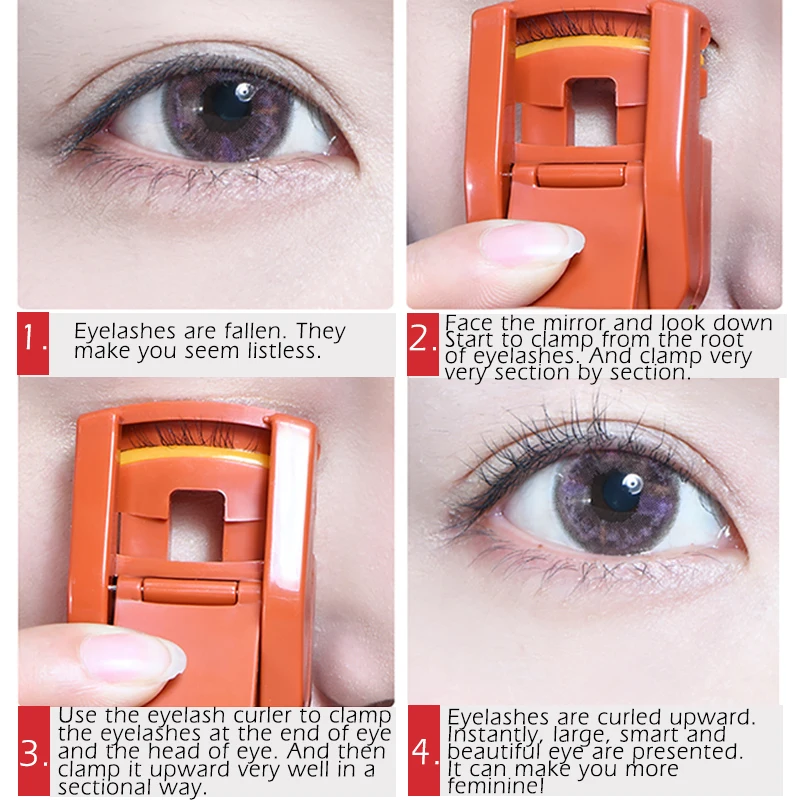 1. Eyelashes are fallen. They make you seem listless.

2. Face the mirror and look down Start to clamp from the root of eyelashes. And clamp very very section by section.

3. Use the eyelash curler to clamp the eyelashes at the end of eye and the head of eye. And then clamp it upward very well in a sectional way.

4. Eyelashes are curled upward. Instantly, large, smart and beautiful eye are presented. It can make you more feminine!