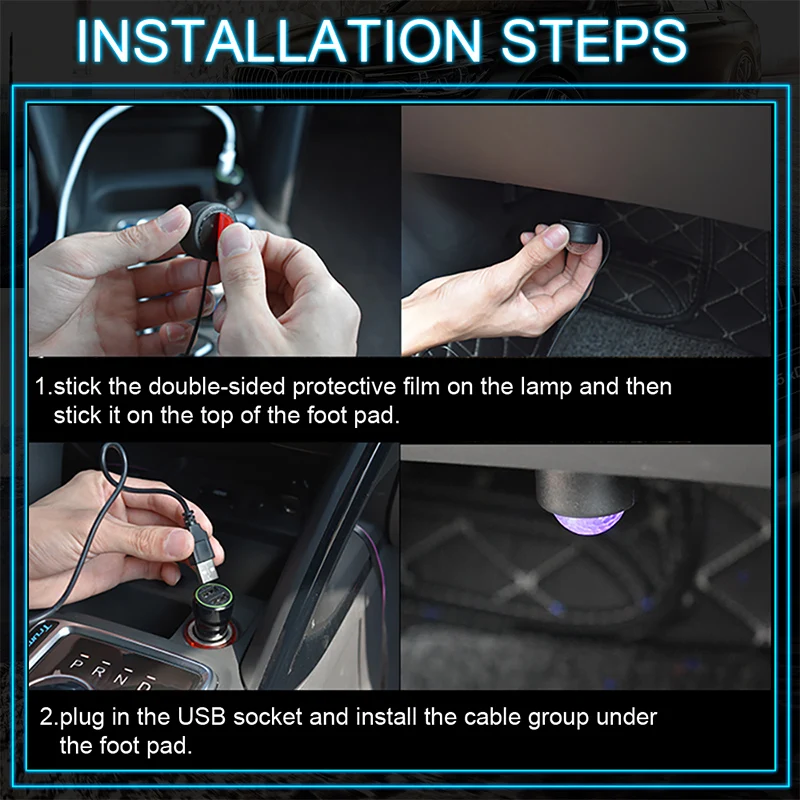 INSTALLATION STEPS

1.stick the double-sided protective film on the lamp and then stick it on the top of the foot pad.

P R N D

2.plug in the USB socket and install the cable group under the foot pad.