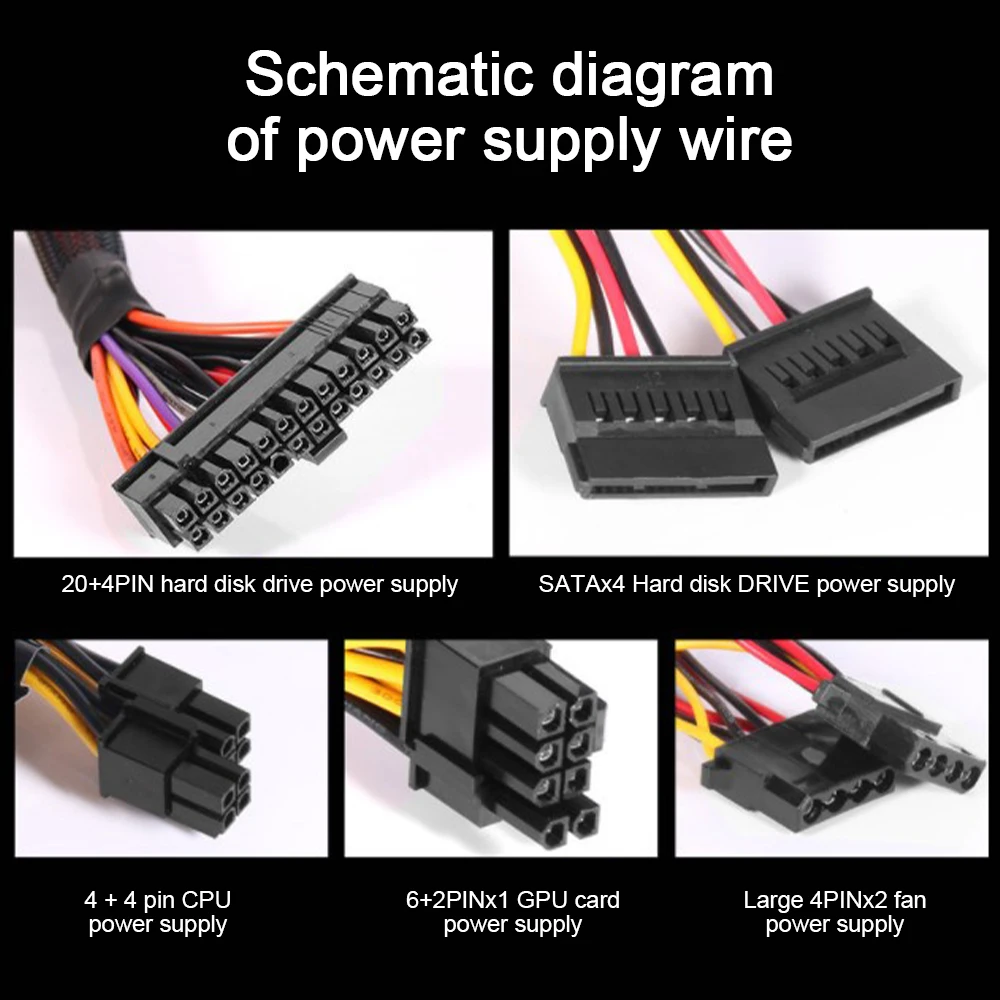 Schematic diagram of power supply wire

20+4PIN hard disk drive power supply

SATAx4 Hard disk DRIVE power supply

4 + 4 pin CPU power supply

6+2PINx1 GPU card power supply

Large 4PINx2 fan power supply