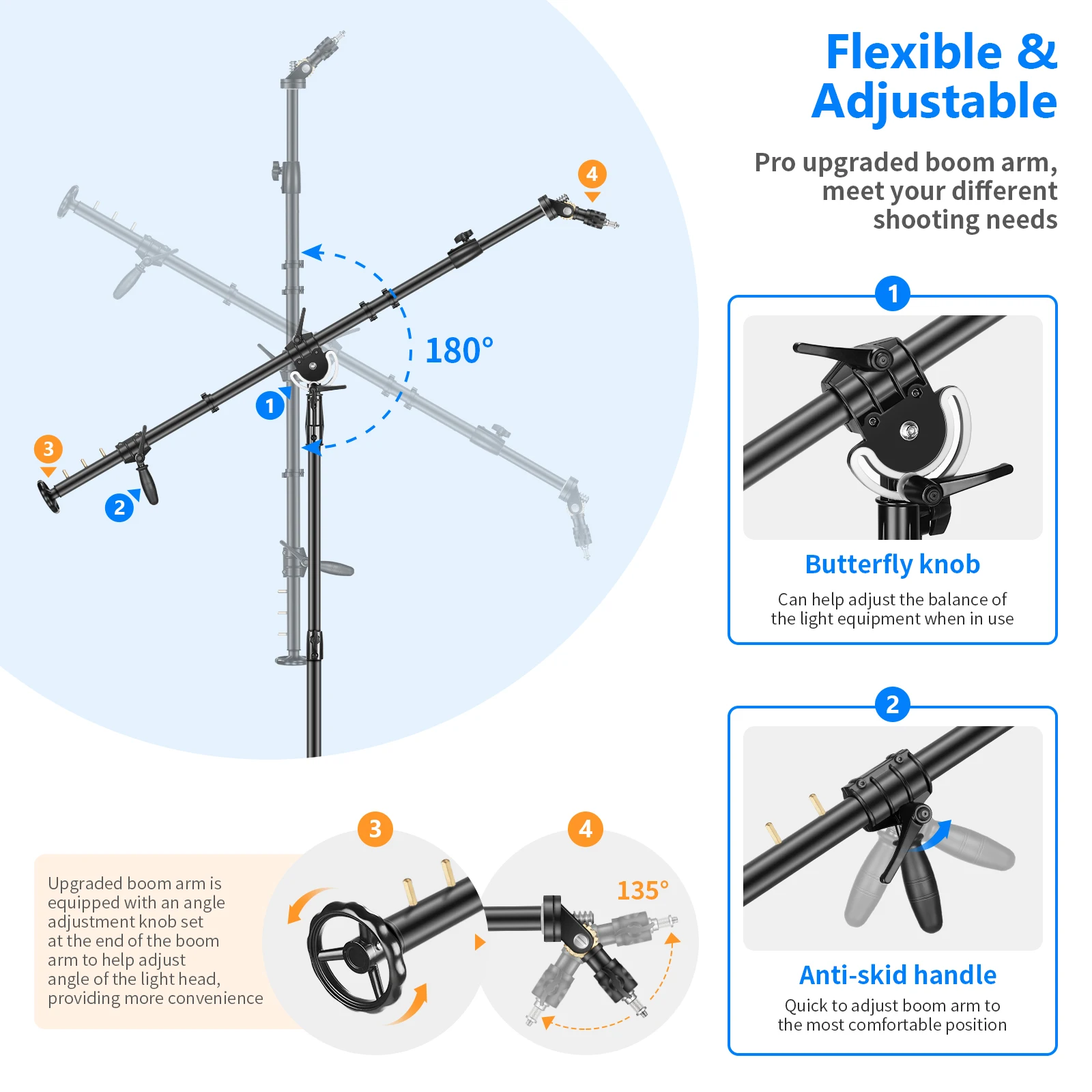 Flexible & Adjustable

Pro upgraded boom arm, meet your different shooting needs

4

180°

1

3

2

1

Butterfly knob

Can help adjust the balance of the light equipment when in use

2

Anti-skid handle

Quick to adjust boom arm to the most comfortable position

3

4

135°

Upgraded boom arm is equipped with an angle adjustment knob set at the end of the boom arm to help adjust angle of the light head, providing more convenience