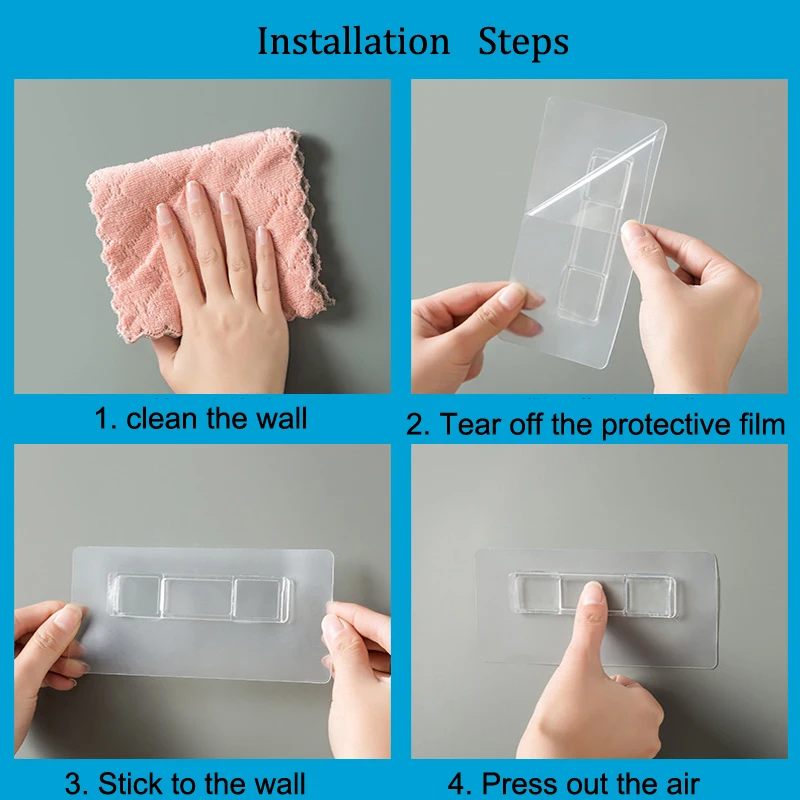 Installation Steps

1. clean the wall

2. Tear off the protective film

3. Stick to the wall

4. Press out the air