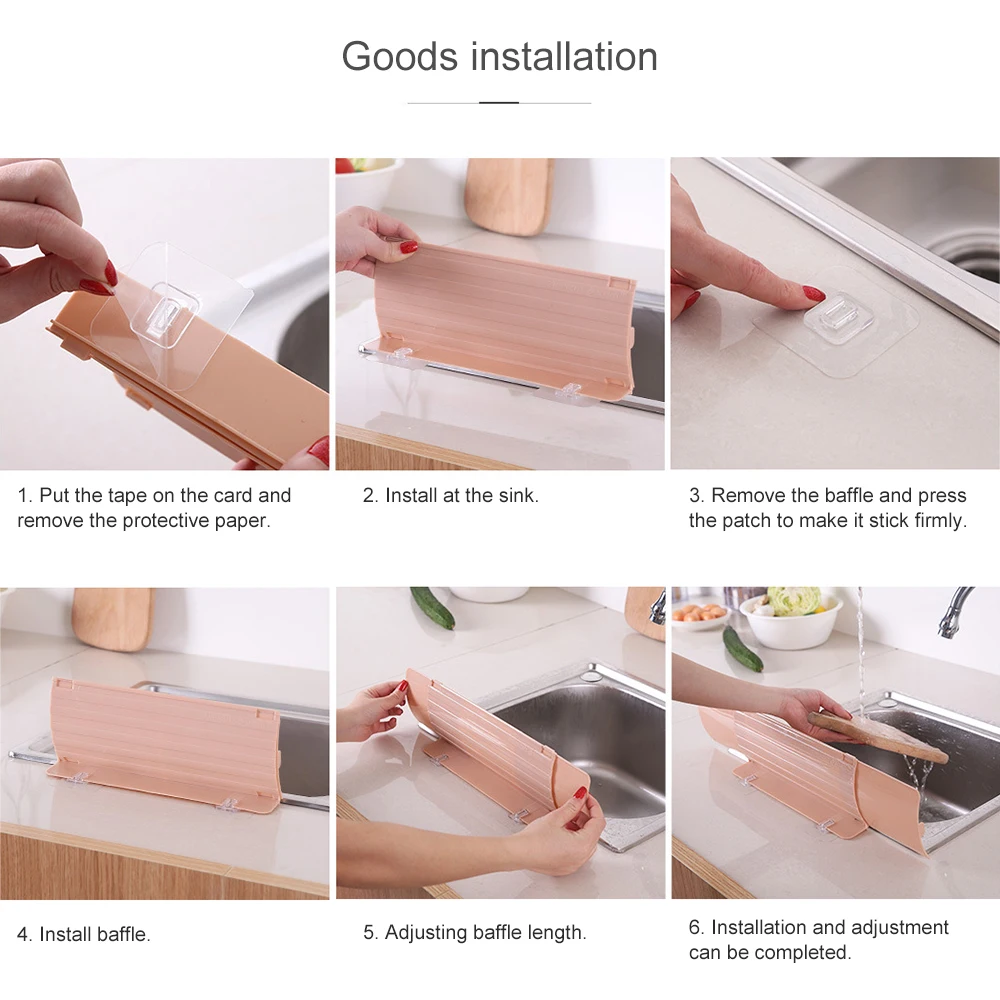 Goods installation

1. Put the tape on the card and remove the protective paper.

2. Install at the sink.

3. Remove the baffle and press the patch to make it stick firmly.

4. Install baffle.

5. Adjusting baffle length.

6. Installation and adjustment can be completed.