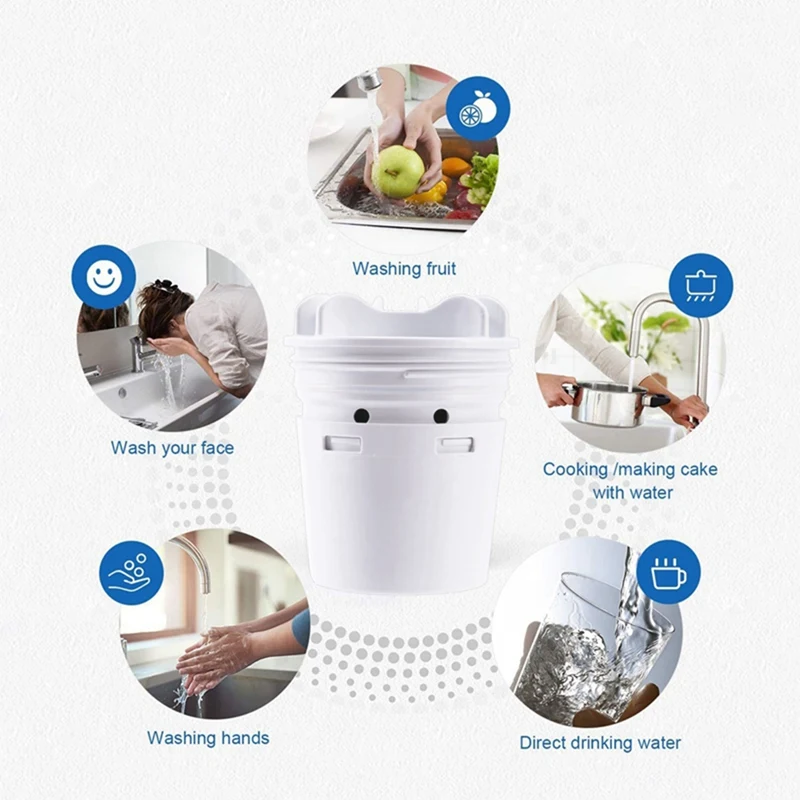 Washing fruit

Wash your face

Cooking /making cake with water

Washing hands

Direct drinking water