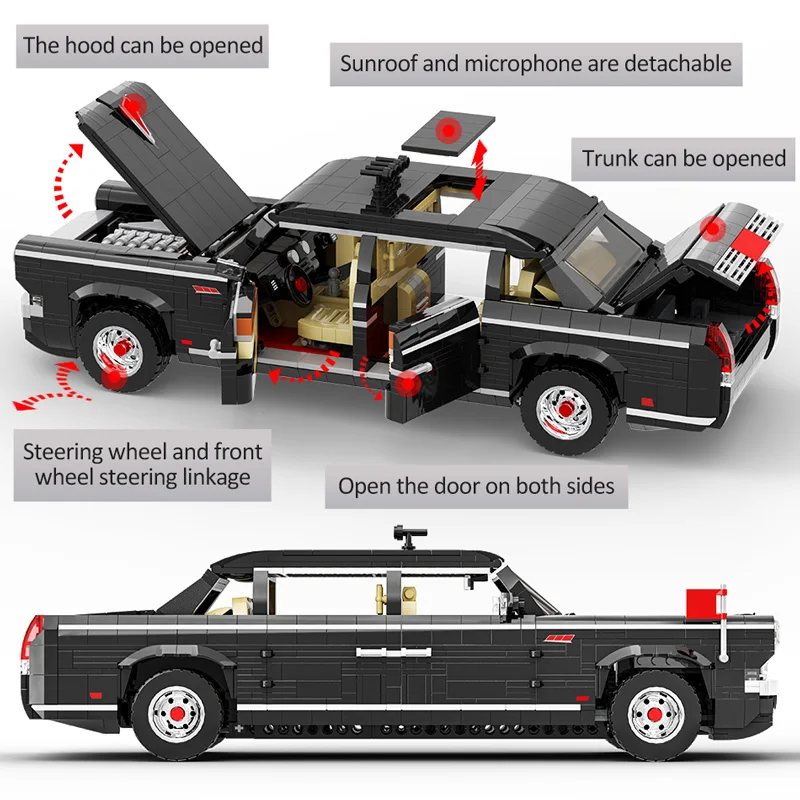 The hood can be opened

Sunroof and microphone are detachable

Trunk can be opened

Steering wheel and front wheel steering linkage

Open the door on both sides