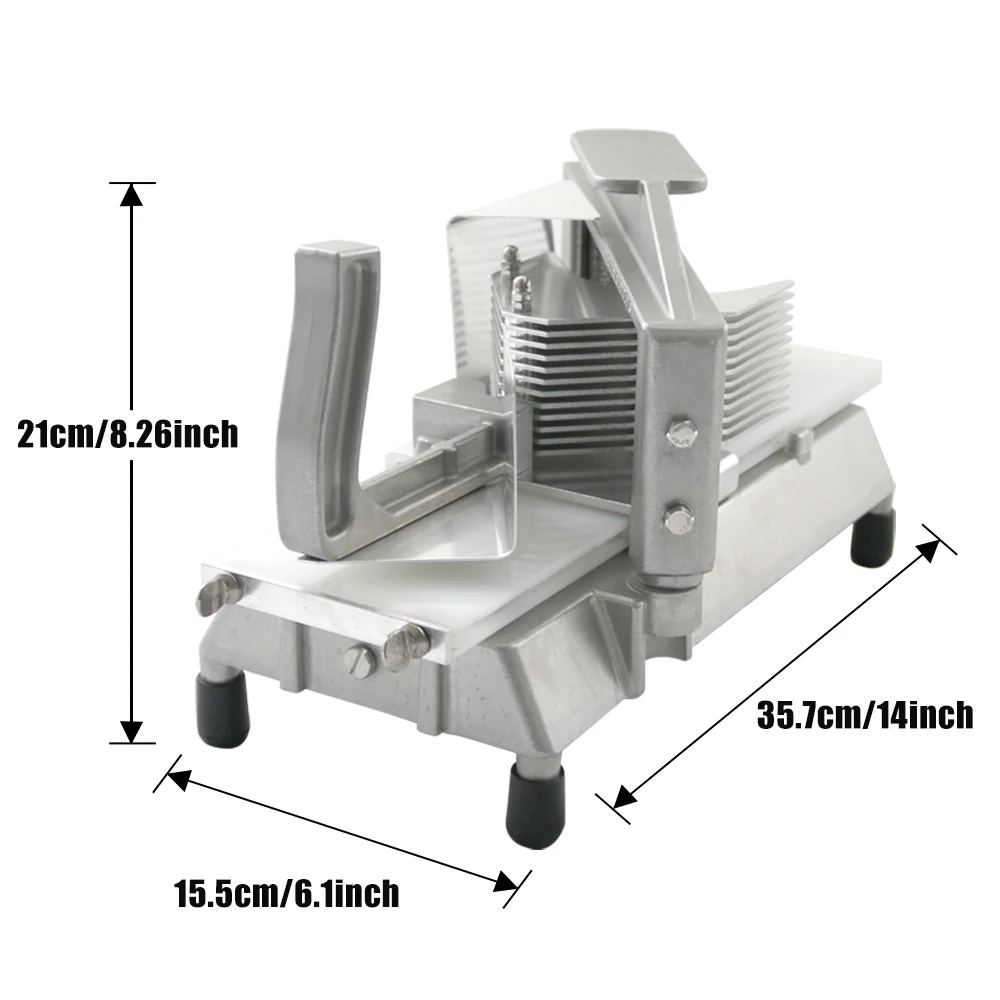 21cm/8.26inch

35.7cm/14inch

15.5cm/6.1inch