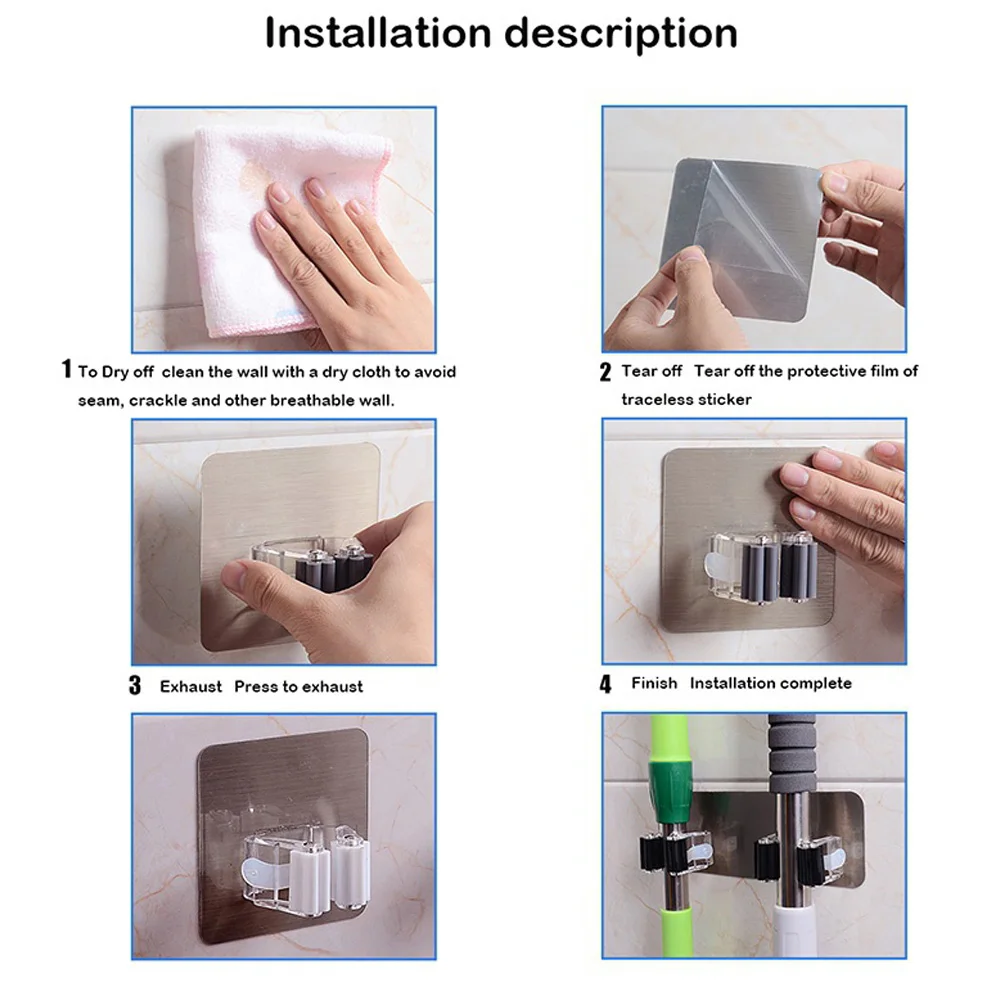 Installation description

1 To Dry off clean the wall with a dry cloth to avoid seam, crackle and other breathable wall.

2 Tear off Tear off the protective film of traceless sticker

3 Exhaust Press to exhaust

4 Finish Installation complete