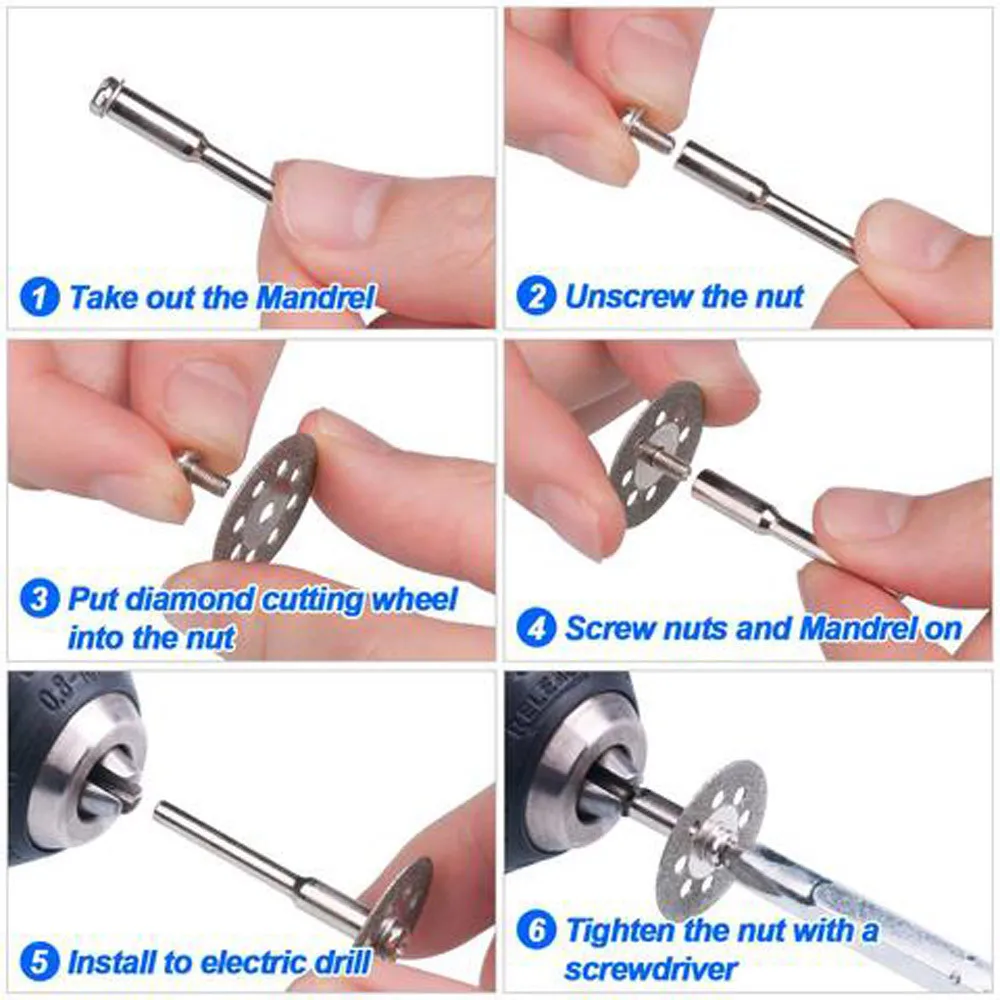 1 Take out the Mandrel

2 Unscrew the nut

3 Put diamond cutting wheel into the nut

4 Screw nuts and Mandrel on

5 Install to electric drill

6 Tighten the nut with a screwdriver