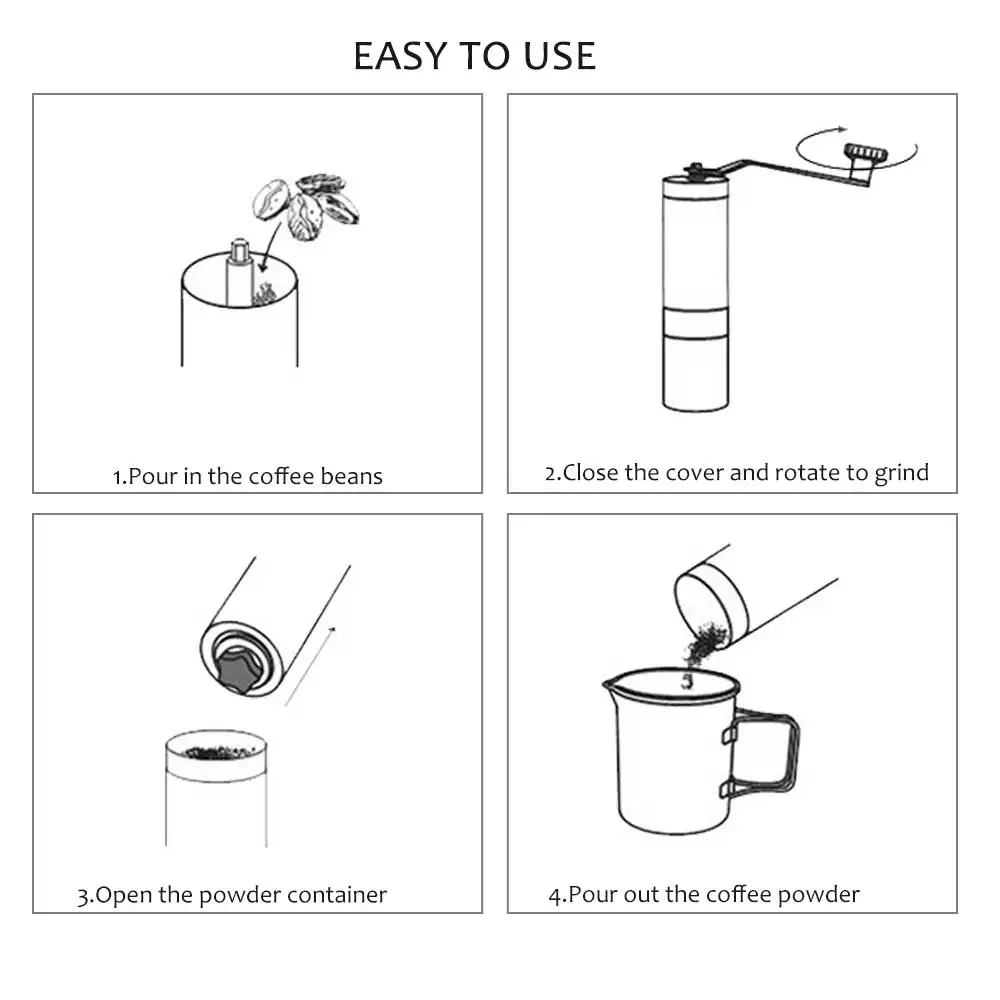 EASY TO USE

1.Pour in the coffee beans

2.Close the cover and rotate to grind

3.Open the powder container

4.Pour out the coffee powder