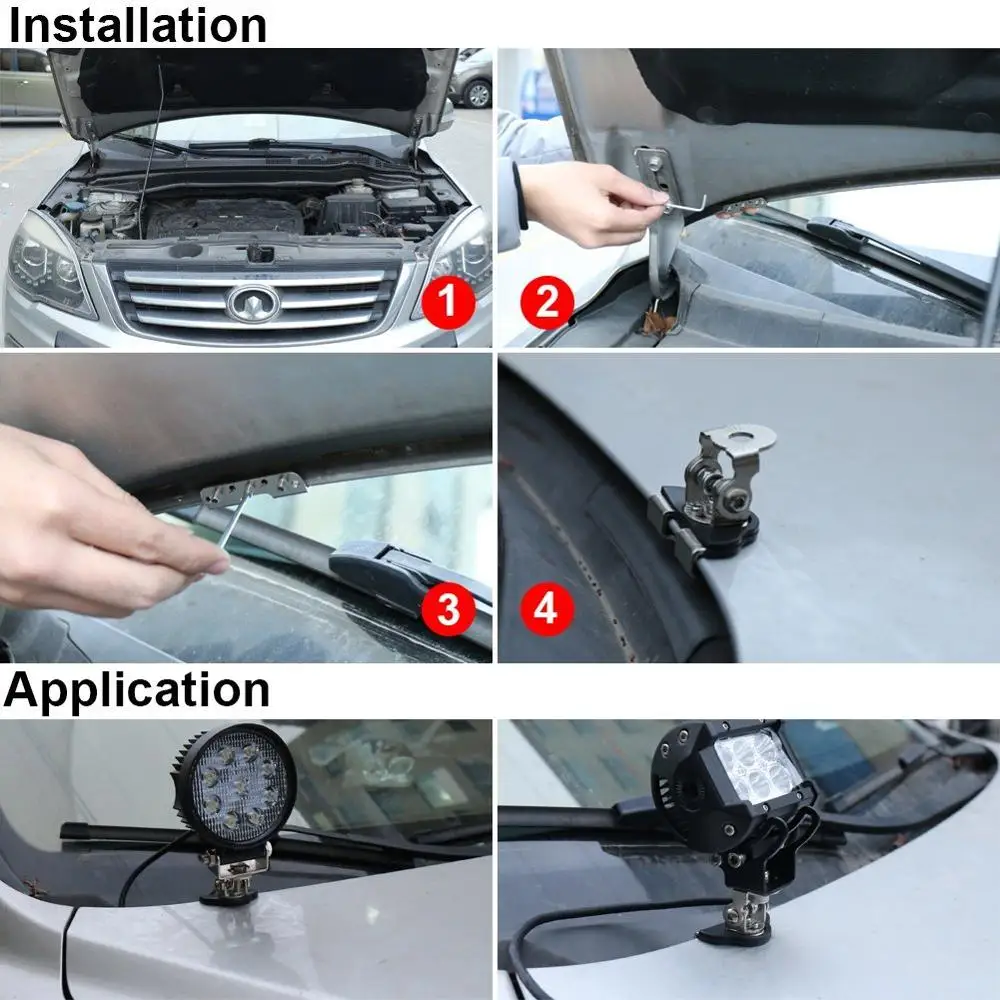 Installation

1

2

3

4

Application