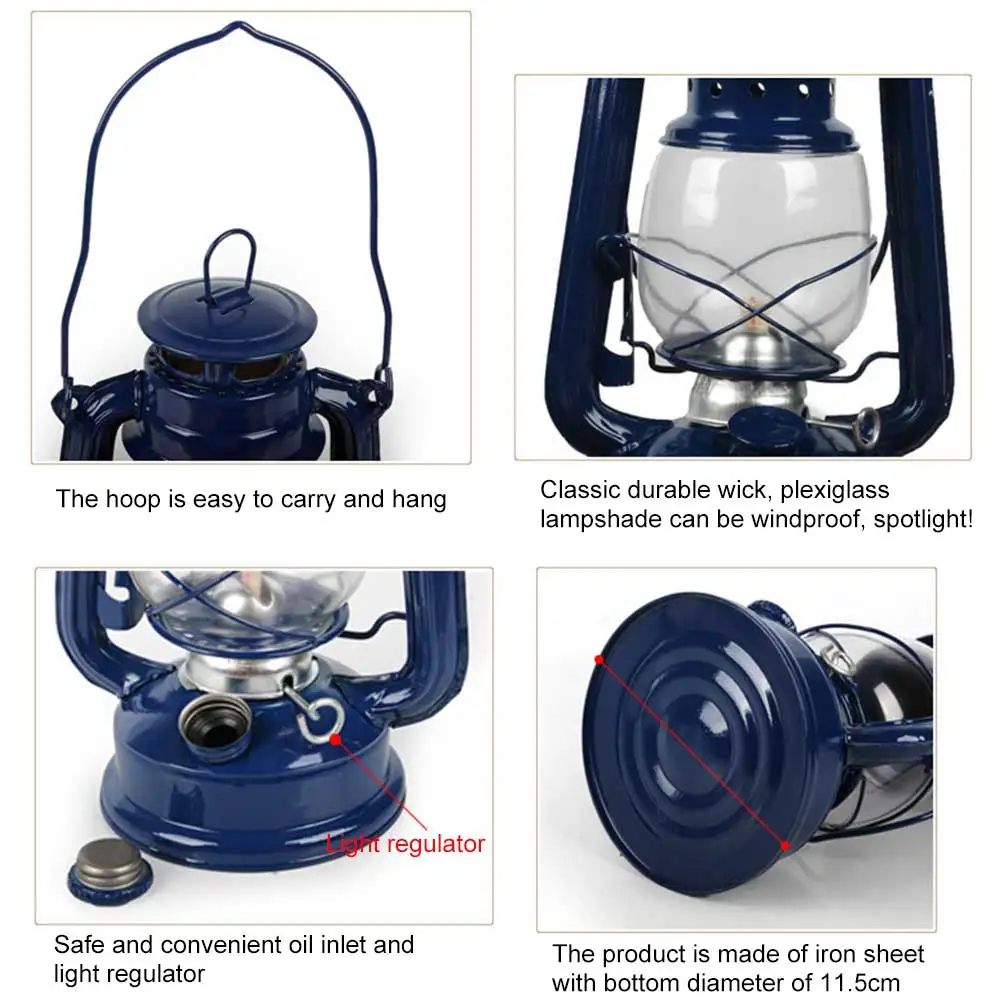 The hoop is easy to carry and hang

Classic durable wick, plexiglass lampshade can be windproof, spotlight!

Light regulator

Safe and convenient oil inlet and light regulator

The product is made of iron sheet with bottom diameter of 11.5cm