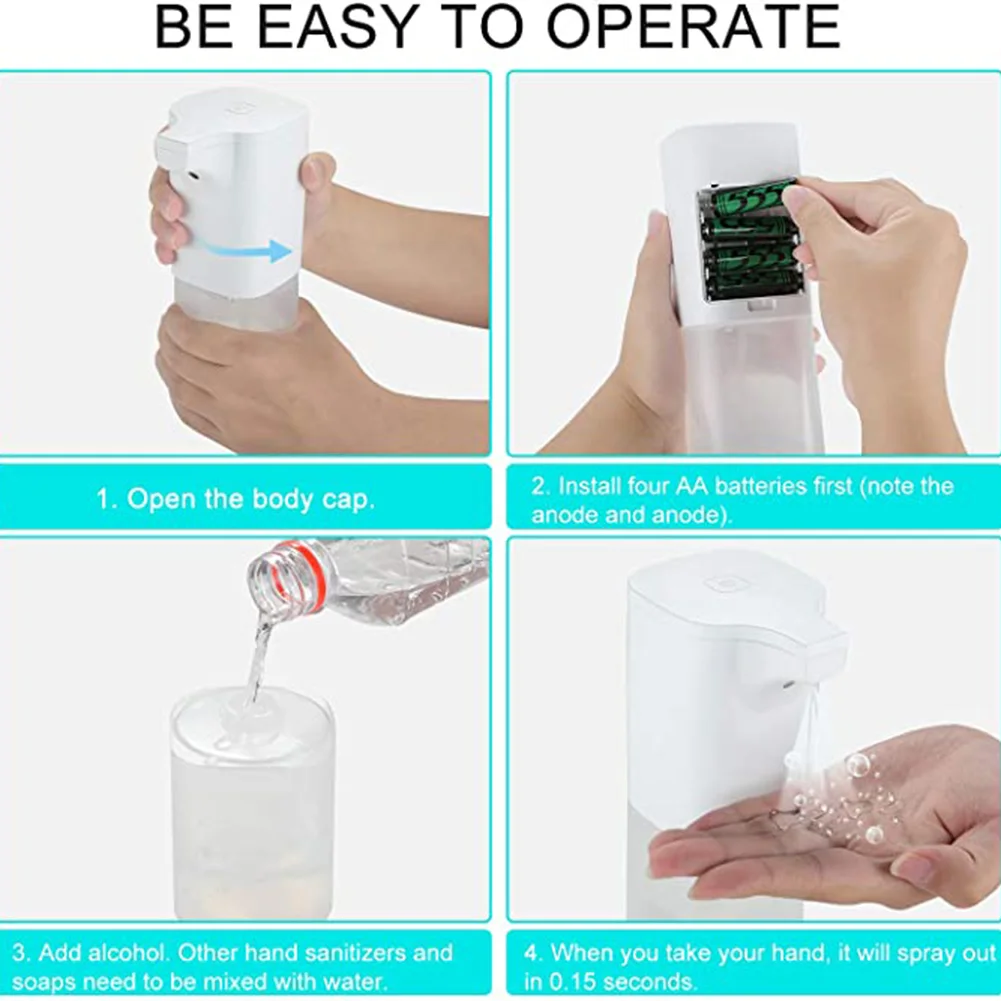 BE EASY TO OPERATE

1. Open the body cap.

2. Install four AA batteries first (note the anode and anode).

3. Add alcohol. Other hand sanitizers and soaps need to be mixed with water.

4. When you take your hand, it will spray out in 0.15 seconds.