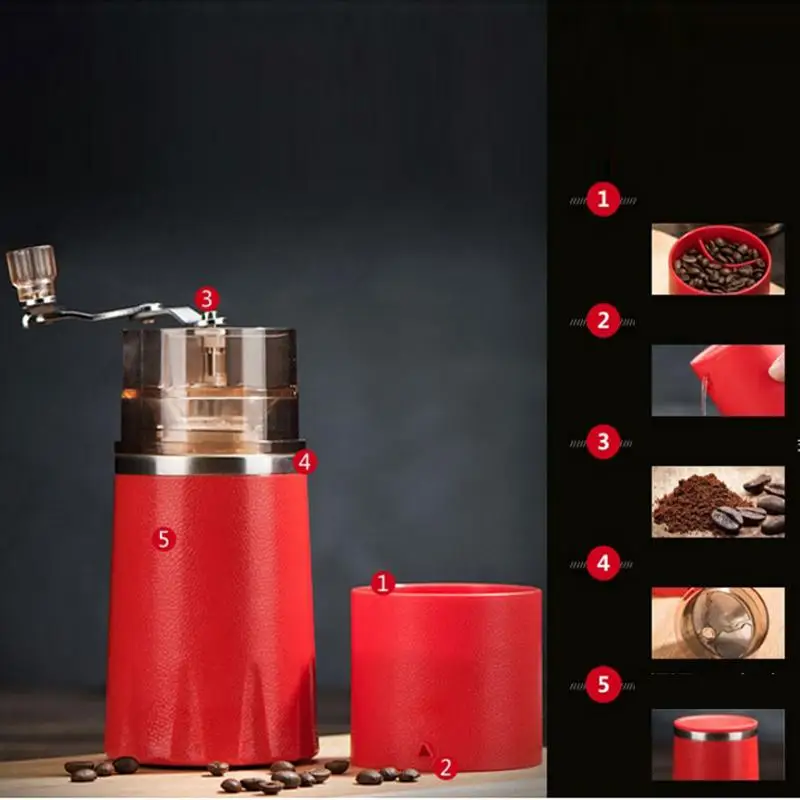 3
4
5
1
2
1
2
3
4
5