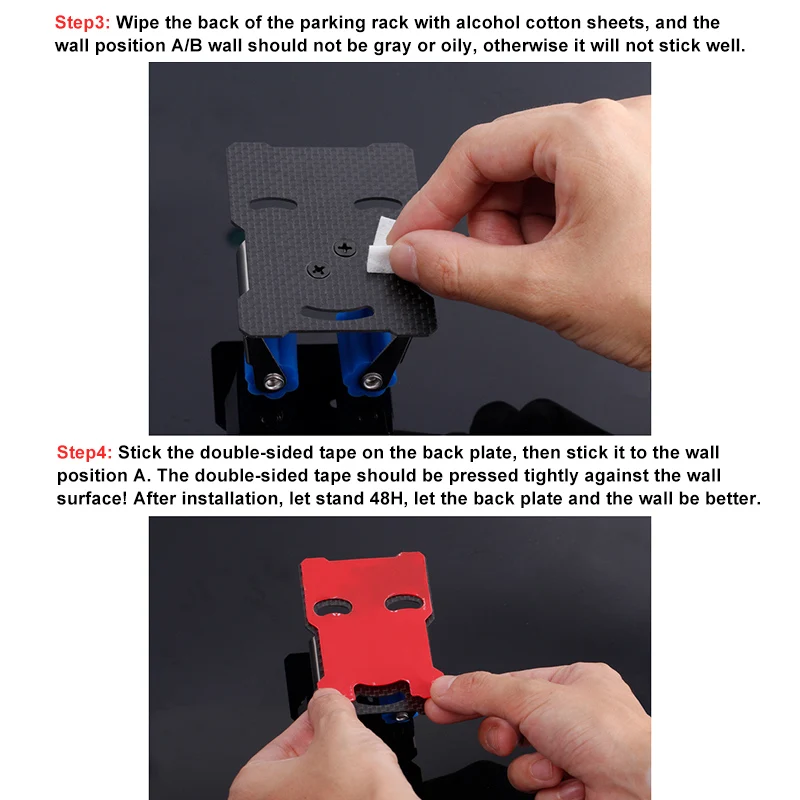 Step3: Wipe the back of the parking rack with alcohol cotton sheets, and the wall position A/B wall should not be gray or oily, otherwise it will not stick well.

Step4: Stick the double-sided tape on the back plate, then stick it to the wall position A. The double-sided tape should be pressed tightly against the wall surface! After installation, let stand 48H, let the back plate and the wall be better.