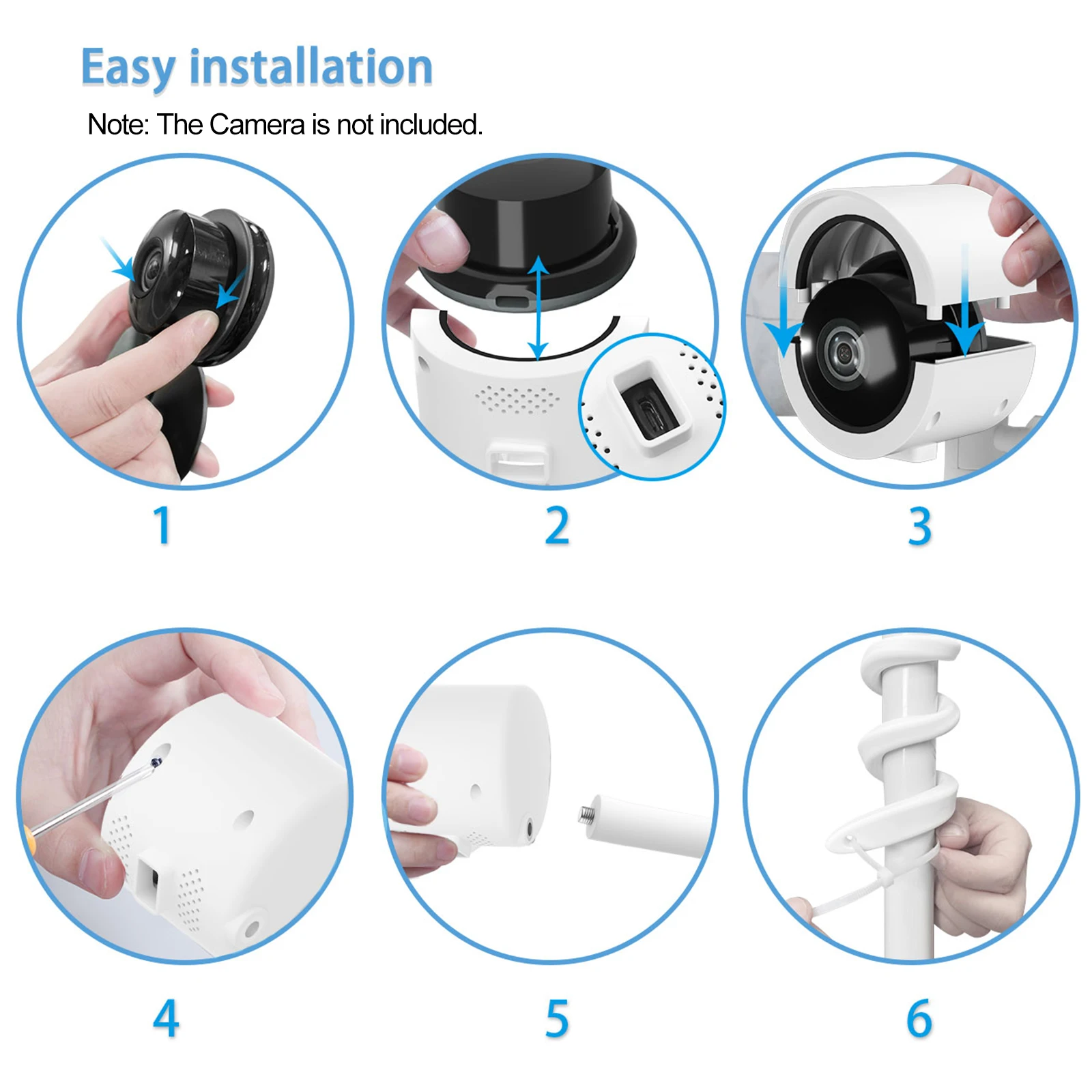 Easy installation

Note: The Camera is not included.

1

2

3

4

5

6