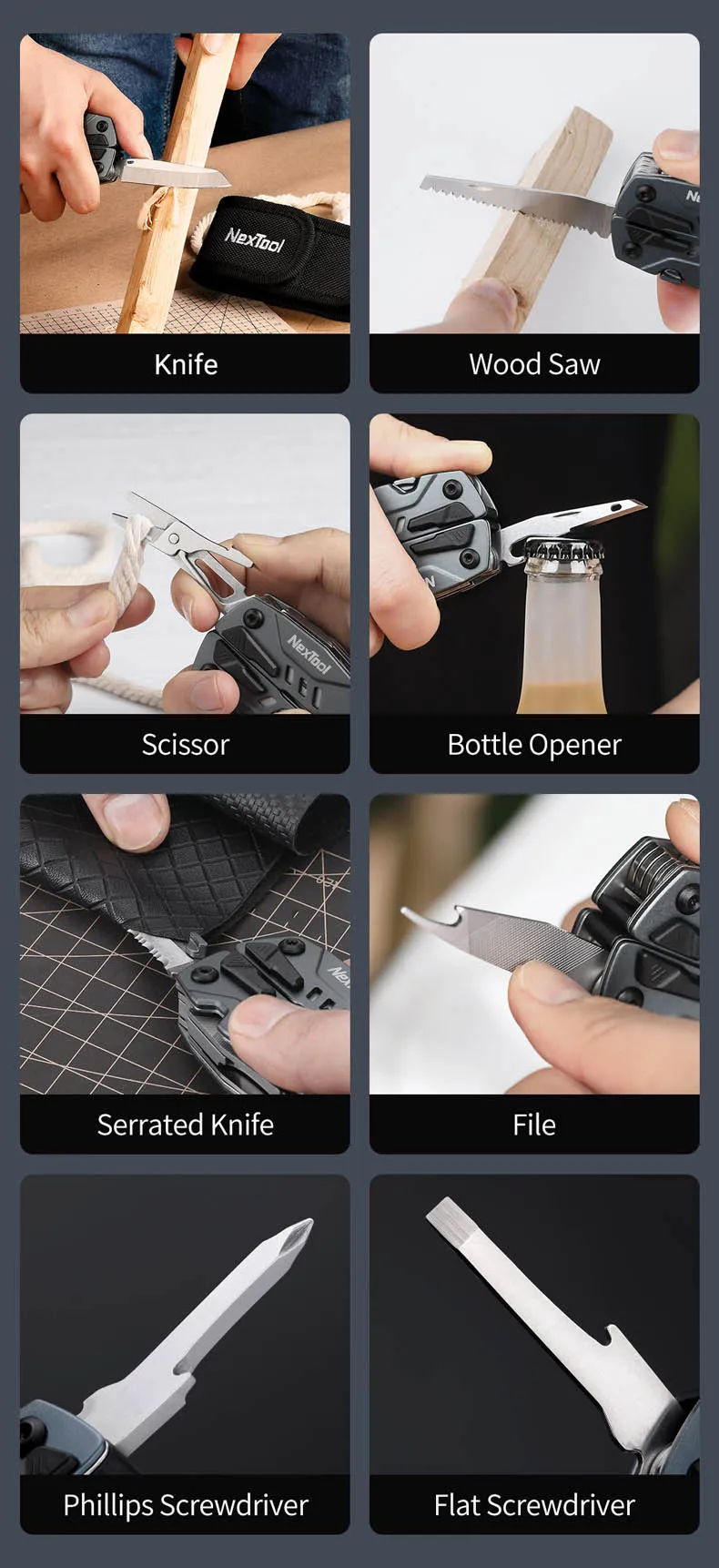 NexTool

Knife

Wood Saw

NexTool

Scissor

Bottle Opener

Serrated Knife

File

Phillips Screwdriver

Flat Screwdriver