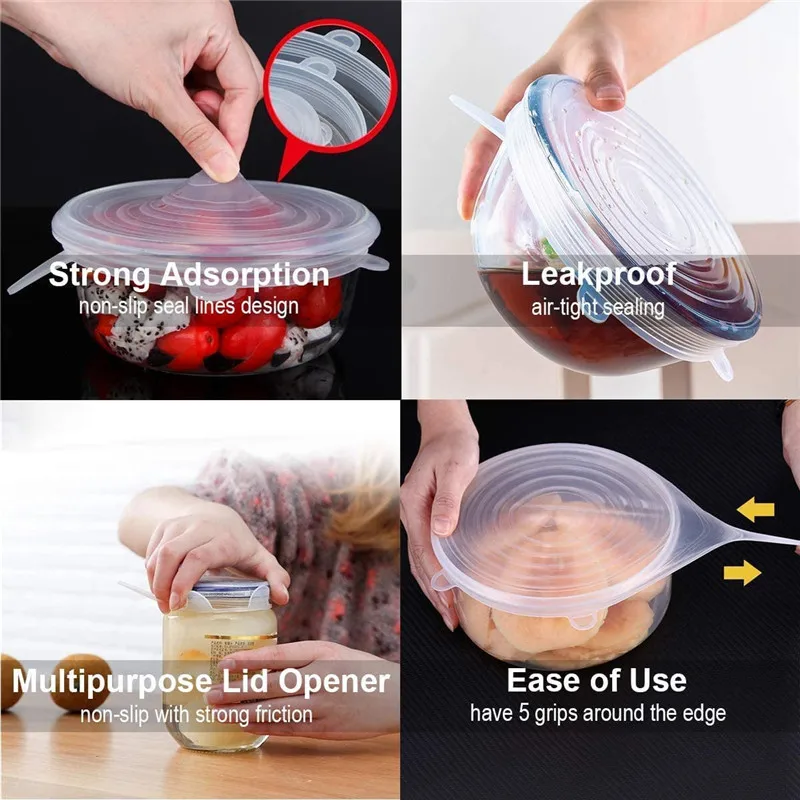 Strong Adsorption
non-slip seal lines design

Leakproof
air-tight sealing

Multipurpose Lid Opener
non-slip with strong friction

Ease of Use
have 5 grips around the edge