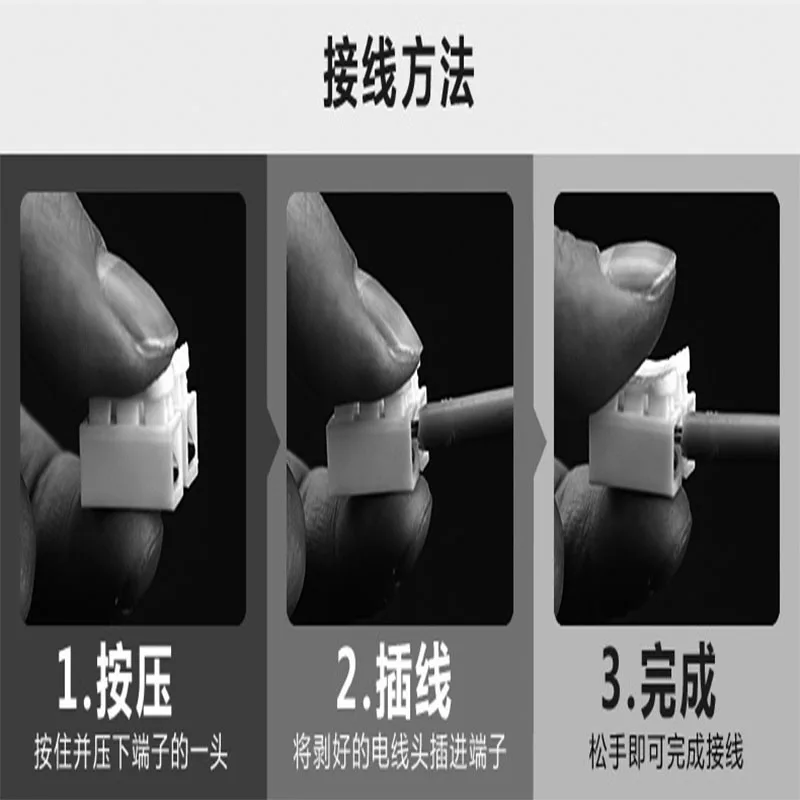 接线方法

1.按压
按住并压下端子的一头

2.插线
将剥好的电线头插进端子

3.完成
松手即可完成接线