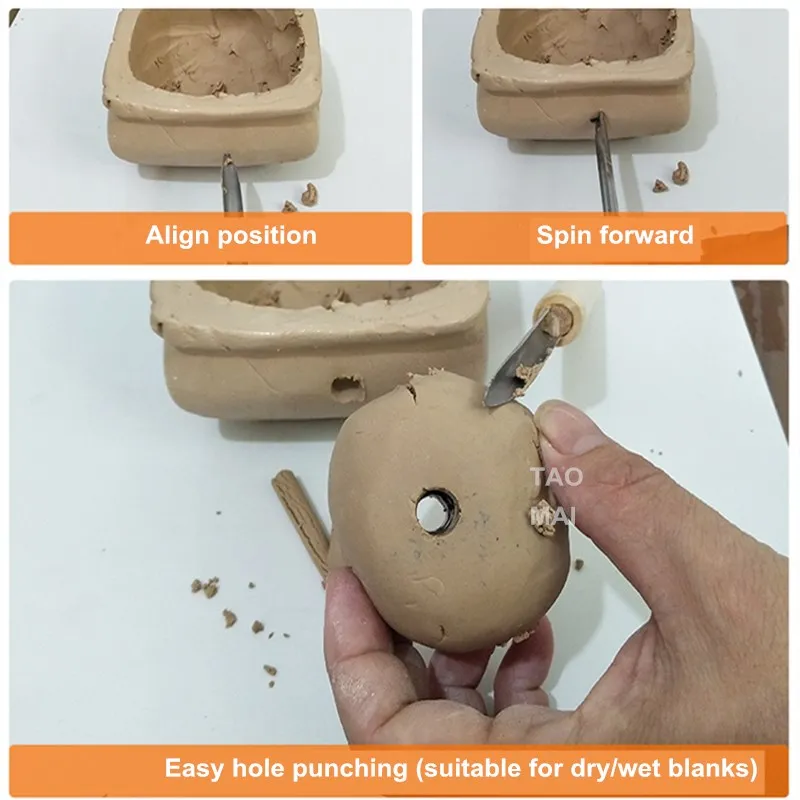 Align position

Spin forward

TAO
MAI

Easy hole punching (suitable for dry/wet blanks)