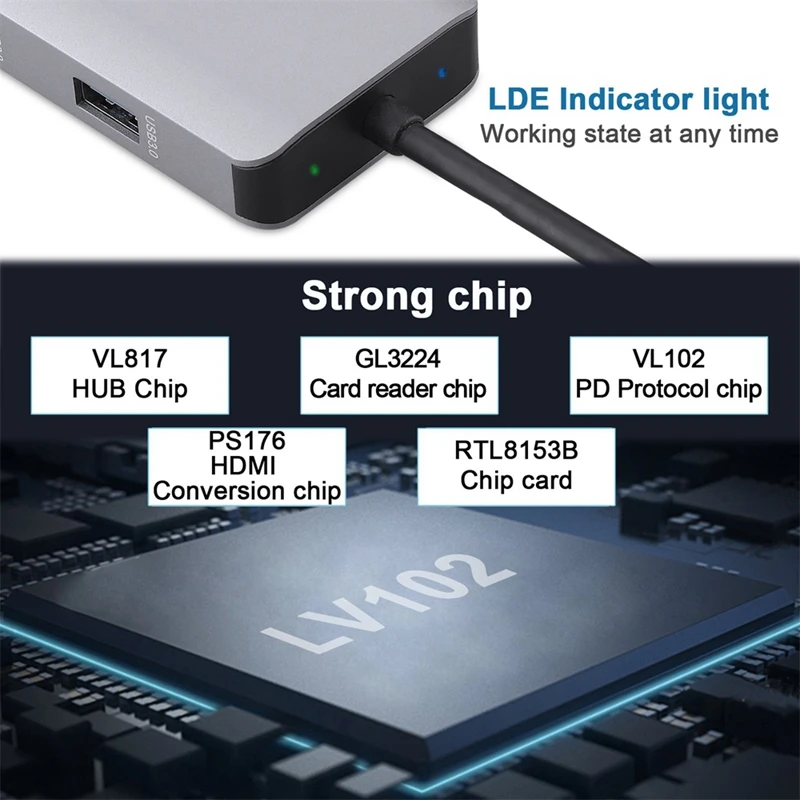 USB3.0

LDE Indicator light
Working state at any time

Strong chip

VL817
HUB Chip

GL3224
Card reader chip

VL102
PD Protocol chip

PS176
HDMI
Conversion chip

RTL8153B
Chip card

LV102