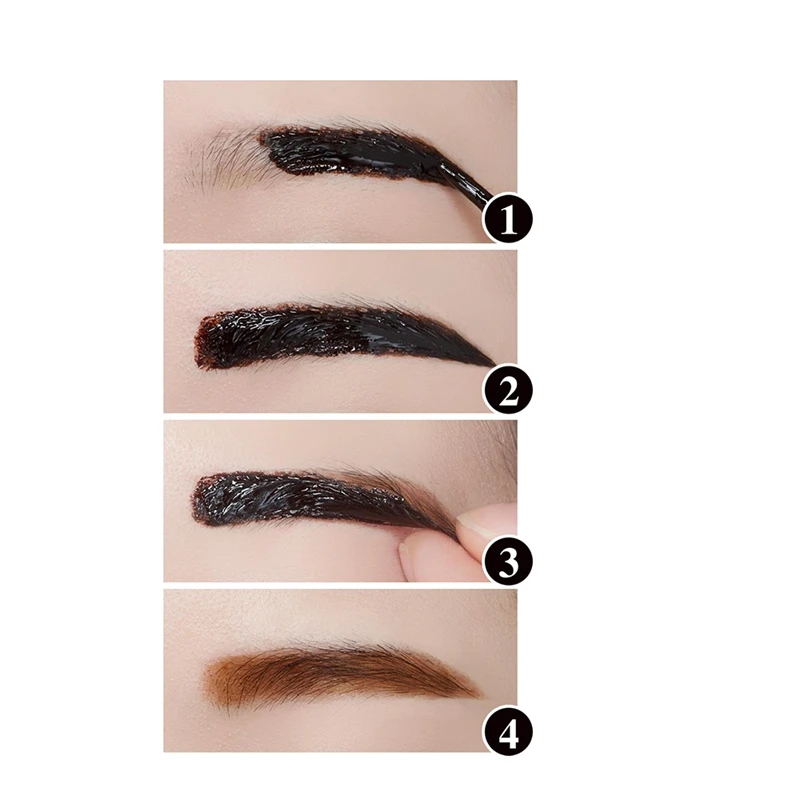 1
2
3
4