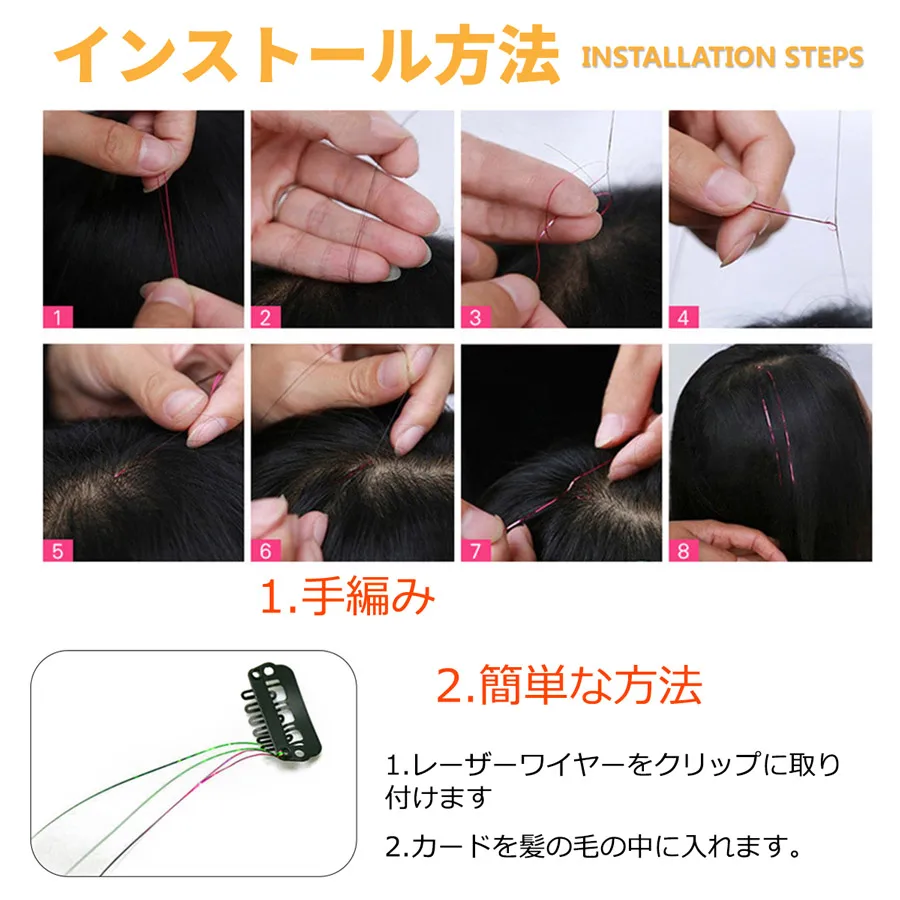 インストール方法 INSTALLATION STEPS

1

2

3

4

5

6

7

8

1.手編み

2.簡単な方法

1.レーザーワイヤーをクリップに取り付けます

2.カードを髪の毛の中に入れます。