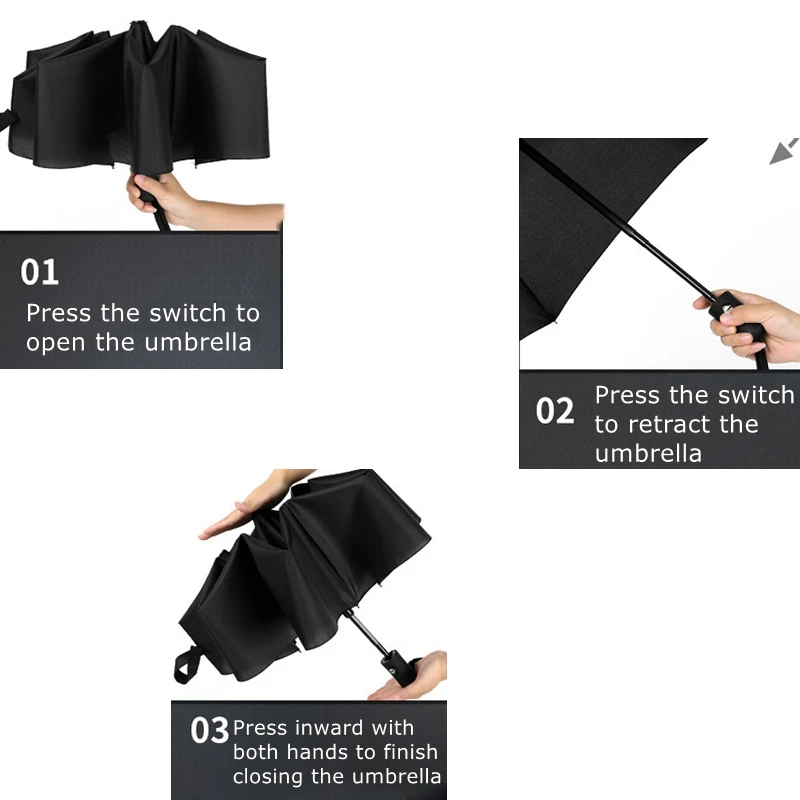 01
Press the switch to open the umbrella

02 Press the switch to retract the umbrella

03 Press inward with both hands to finish closing the umbrella