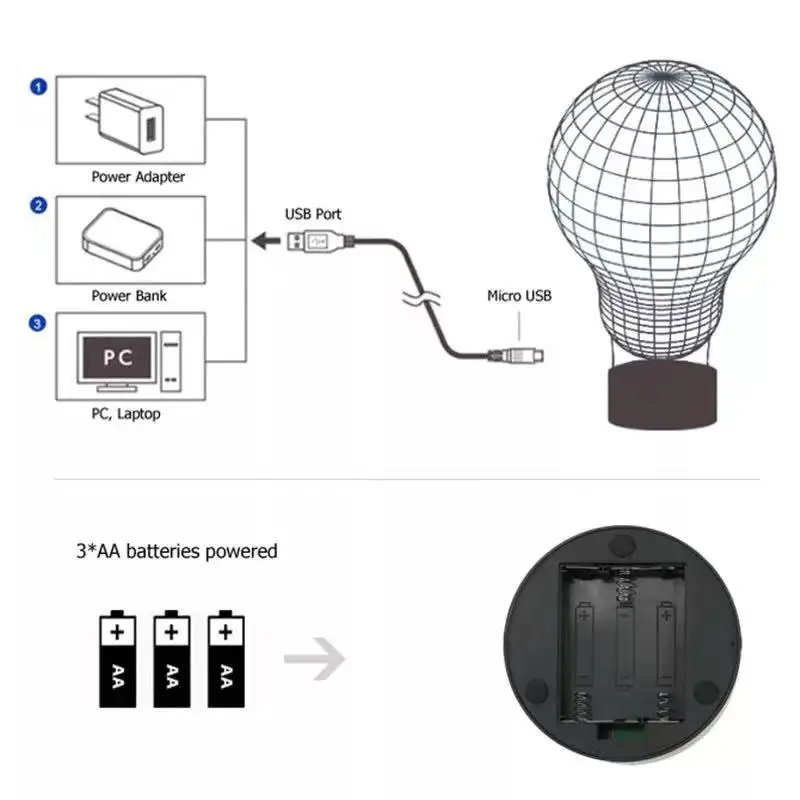 1
Power Adapter
2
Power Bank
3
PC
PC, Laptop
USB Port
Micro USB

3*AA batteries powered

+
AA
+
AA
+
AA