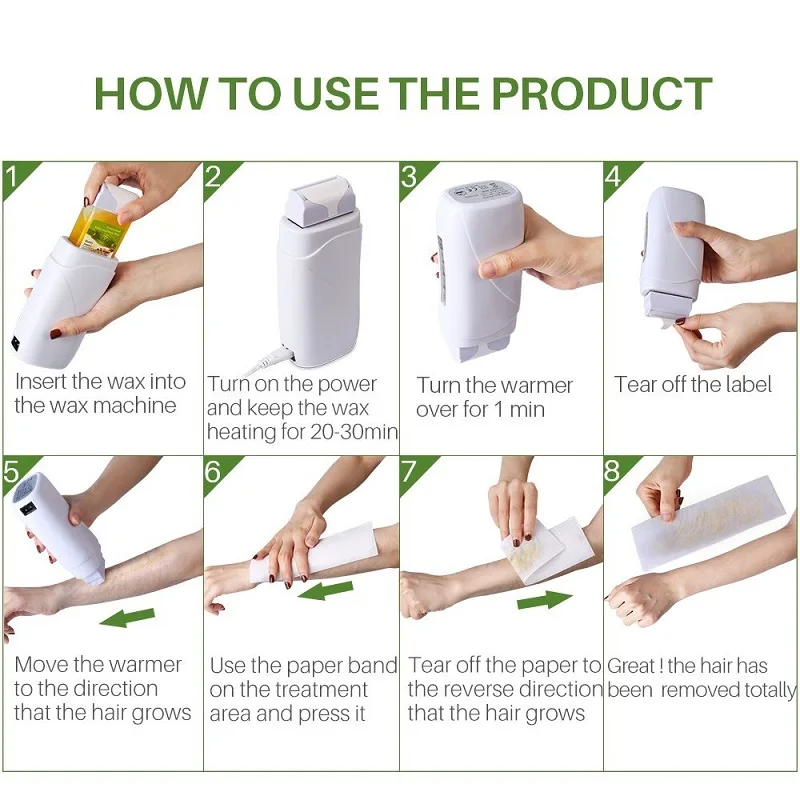 HOW TO USE THE PRODUCT

1
Insert the wax into the wax machine

2
Turn on the power and keep the wax heating for 20-30min

3
Turn the warmer over for 1 min

4
Tear off the label

5
Move the warmer to the direction that the hair grows

6
Use the paper band on the treatment area and press it

7
Tear off the paper to the reverse direction that the hair grows

8
Great ! the hair has been removed totally