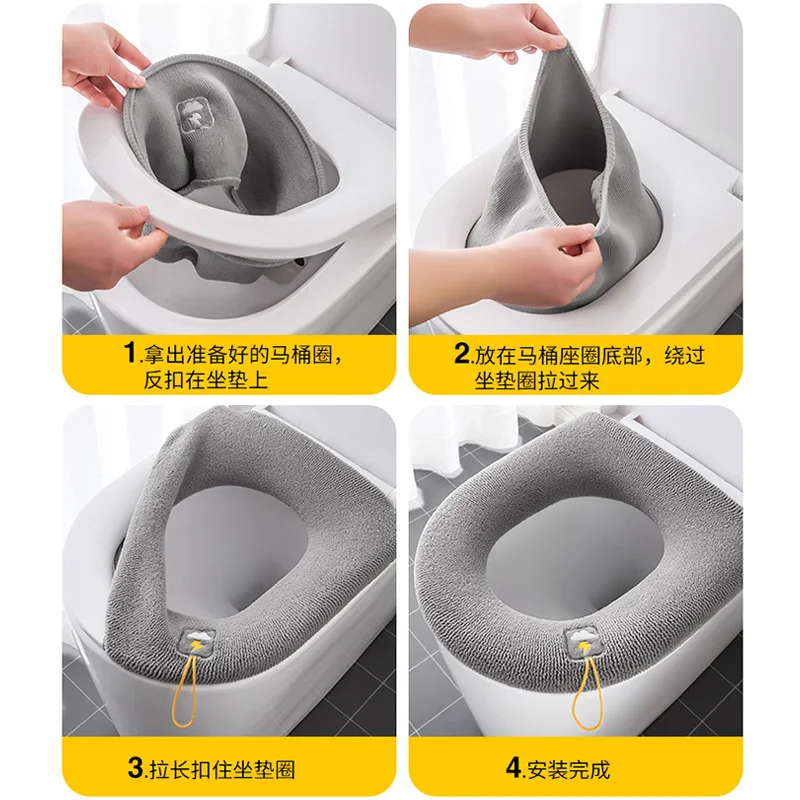 1.拿出准备好的马桶圈，反扣在坐垫上

2.放在马桶座圈底部，绕过坐垫圈拉过来

3.拉长扣住坐垫圈

4.安装完成