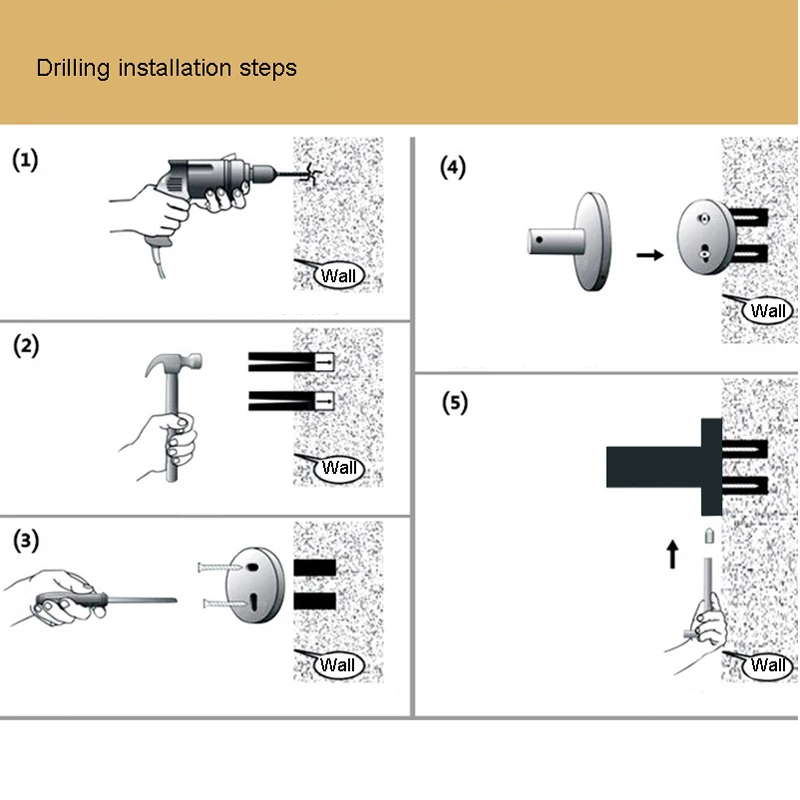 Drilling installation steps

(1)

Wall

(2)

Wall

(3)

Wall

(4)

Wall

(5)

Wall