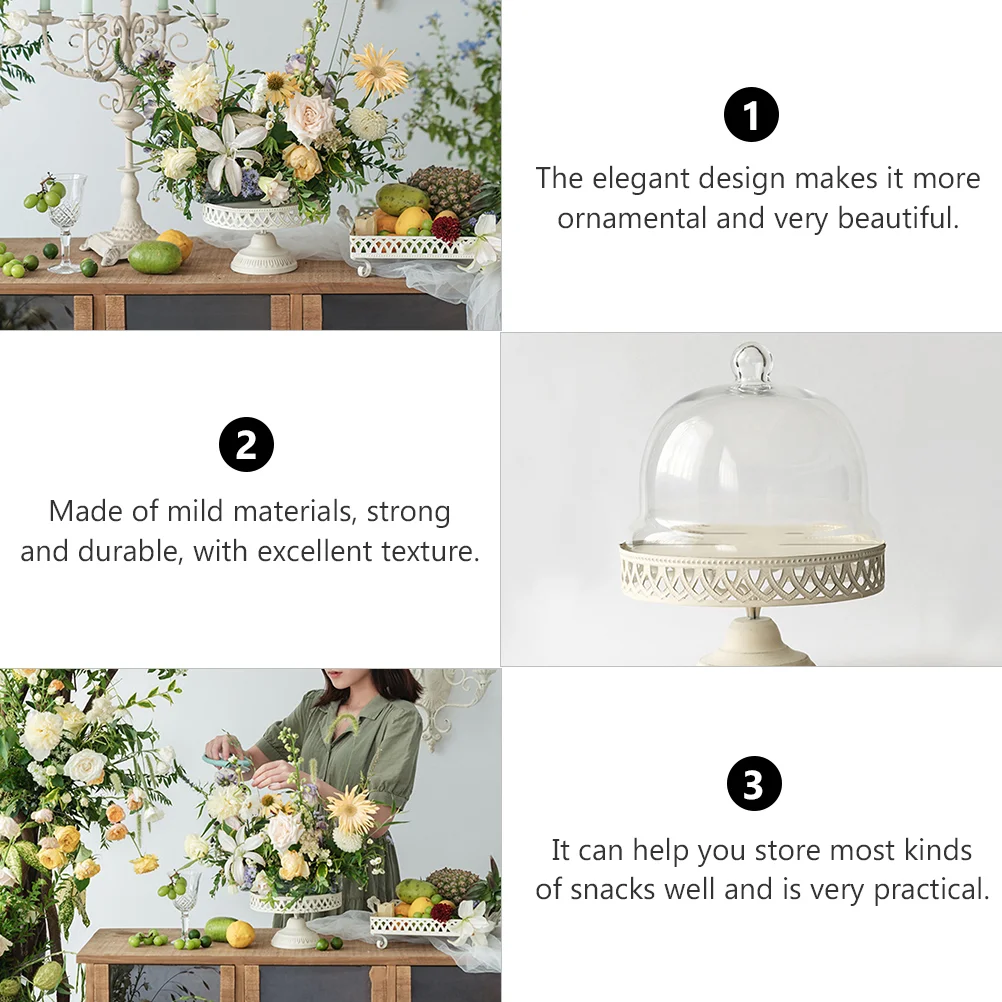 1

The elegant design makes it more ornamental and very beautiful.

2

Made of mild materials, strong and durable, with excellent texture.

3

It can help you store most kinds of snacks well and is very practical.