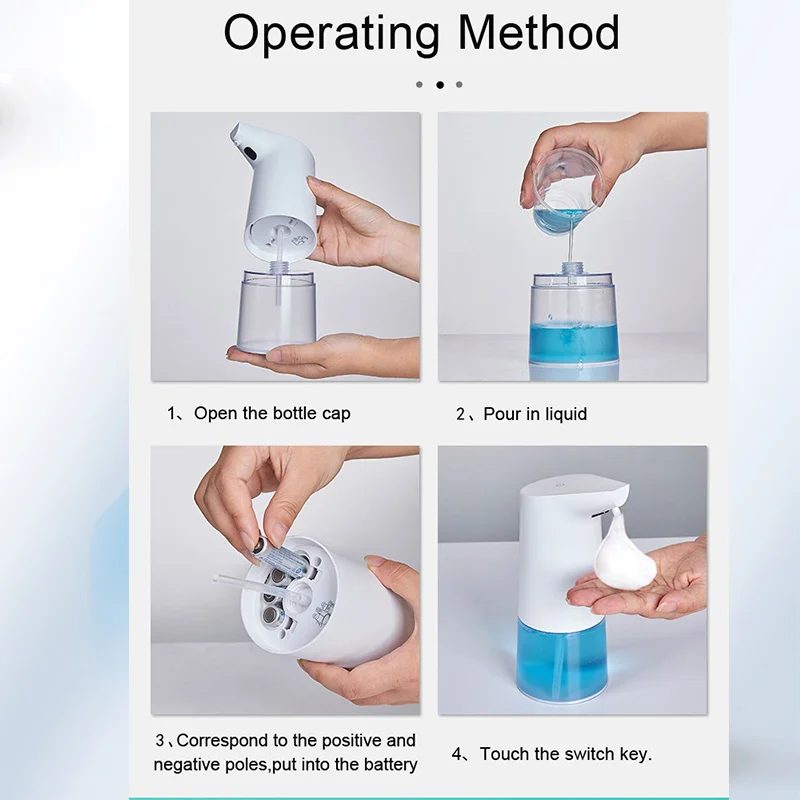 Operating Method

1、Open the bottle cap

2、Pour in liquid

3、Correspond to the positive and negative poles,put into the battery

4、Touch the switch key.