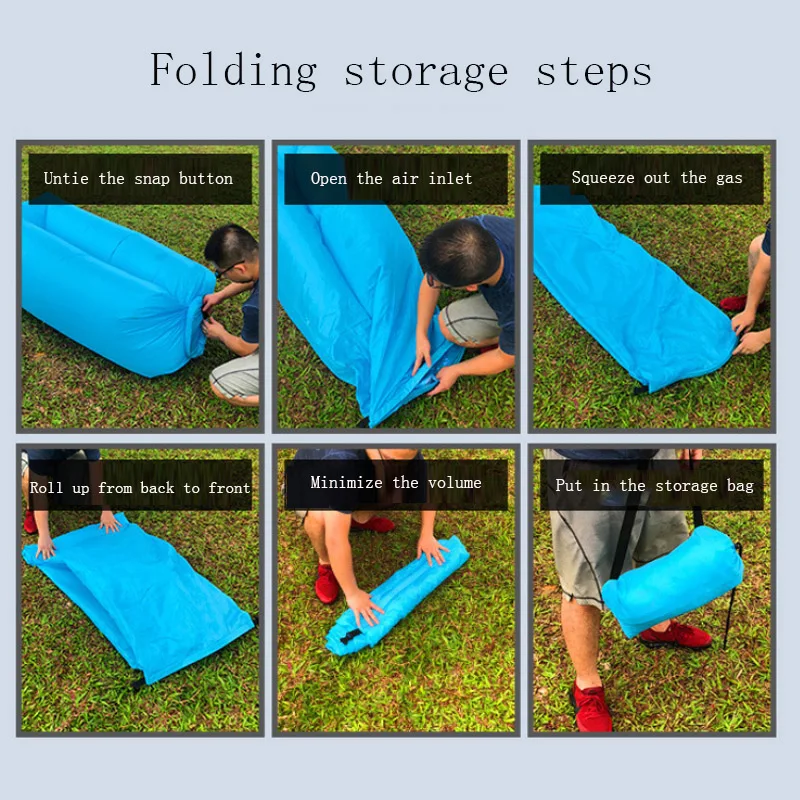 Folding storage steps

Untie the snap button

Open the air inlet

Squeeze out the gas

Roll up from back to front

Minimize the volume

Put in the storage bag