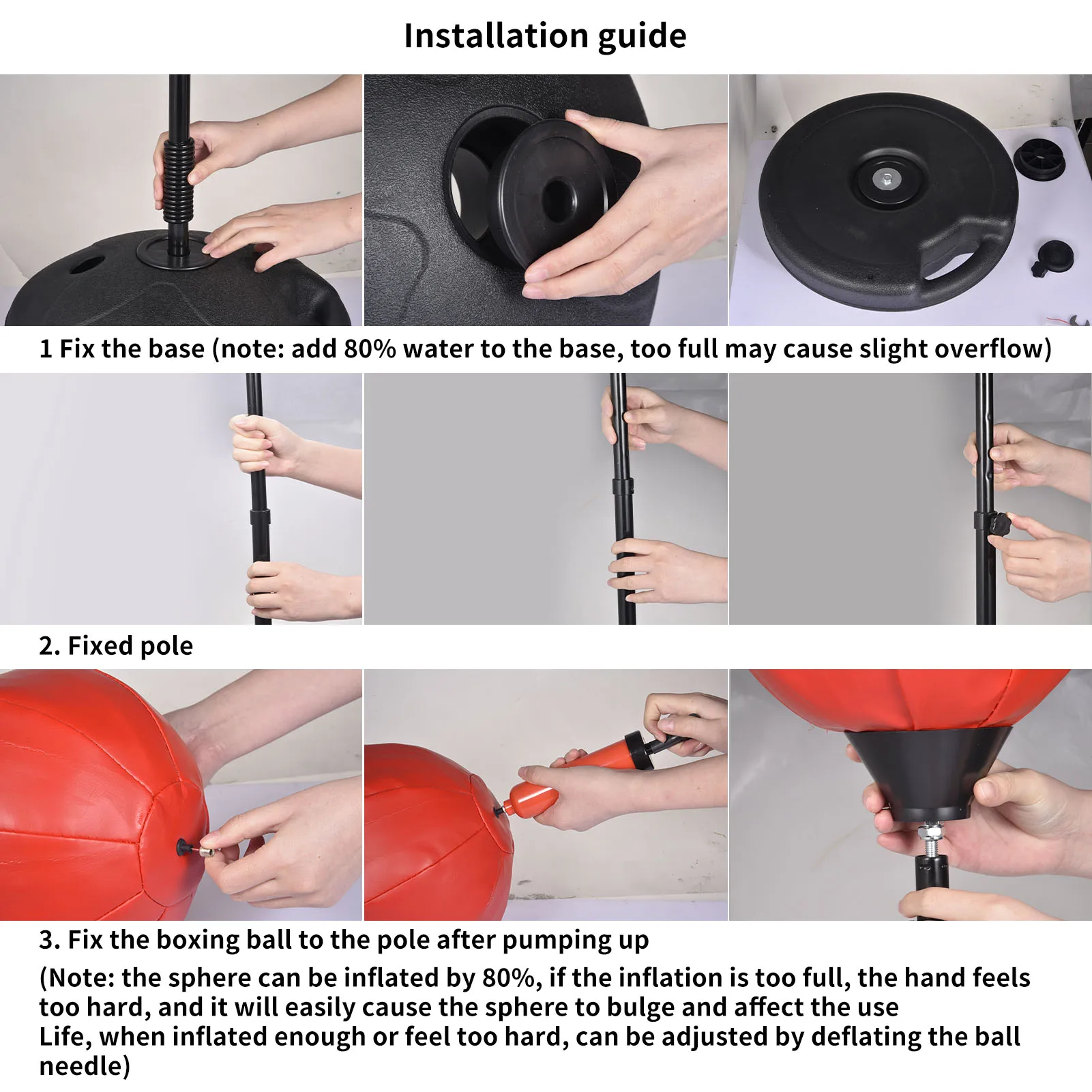 Installation guide

1 Fix the base (note: add 80% water to the base, too full may cause slight overflow)

2. Fixed pole

3. Fix the boxing ball to the pole after pumping up

(Note: the sphere can be inflated by 80%, if the inflation is too full, the hand feels too hard, and it will easily cause the sphere to bulge and affect the use
Life, when inflated enough or feel too hard, can be adjusted by deflating the ball needle)