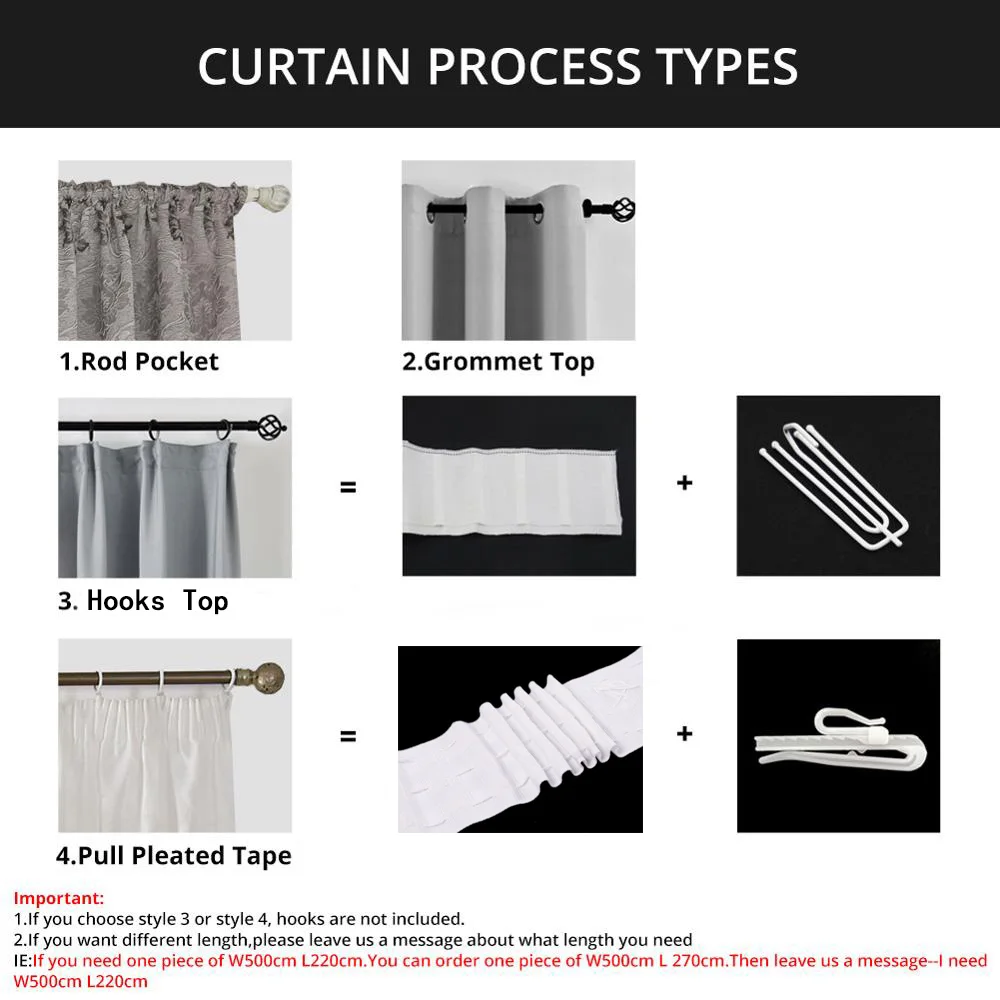 CURTAIN PROCESS TYPES

1.Rod Pocket

2.Grommet Top

3. Hooks Top

=

+

4.Pull Pleated Tape

=

+

Important:
1.If you choose style 3 or style 4, hooks are not included.
2.If you want different length,please leave us a message about what length you need
IE:If you need one piece of W500cm L220cm.You can order one piece of W500cm L 270cm.Then leave us a message--I need W500cm L220cm