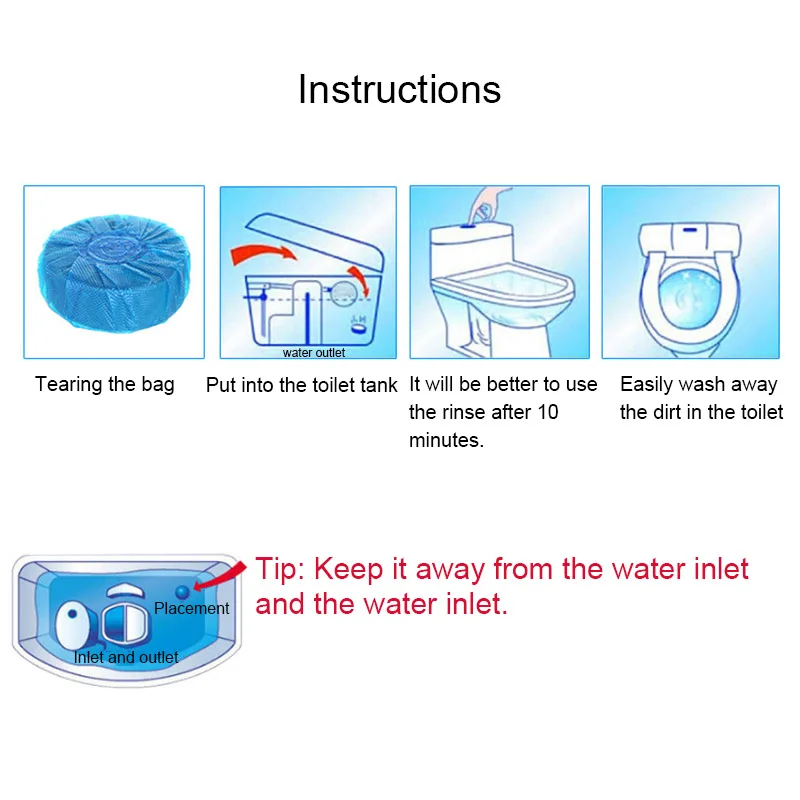 Instructions

water outlet

Tearing the bag

Put into the toilet tank

It will be better to use the rinse after 10 minutes.

Easily wash away the dirt in the toilet

Placement

Inlet and outlet

Tip: Keep it away from the water inlet and the water inlet.