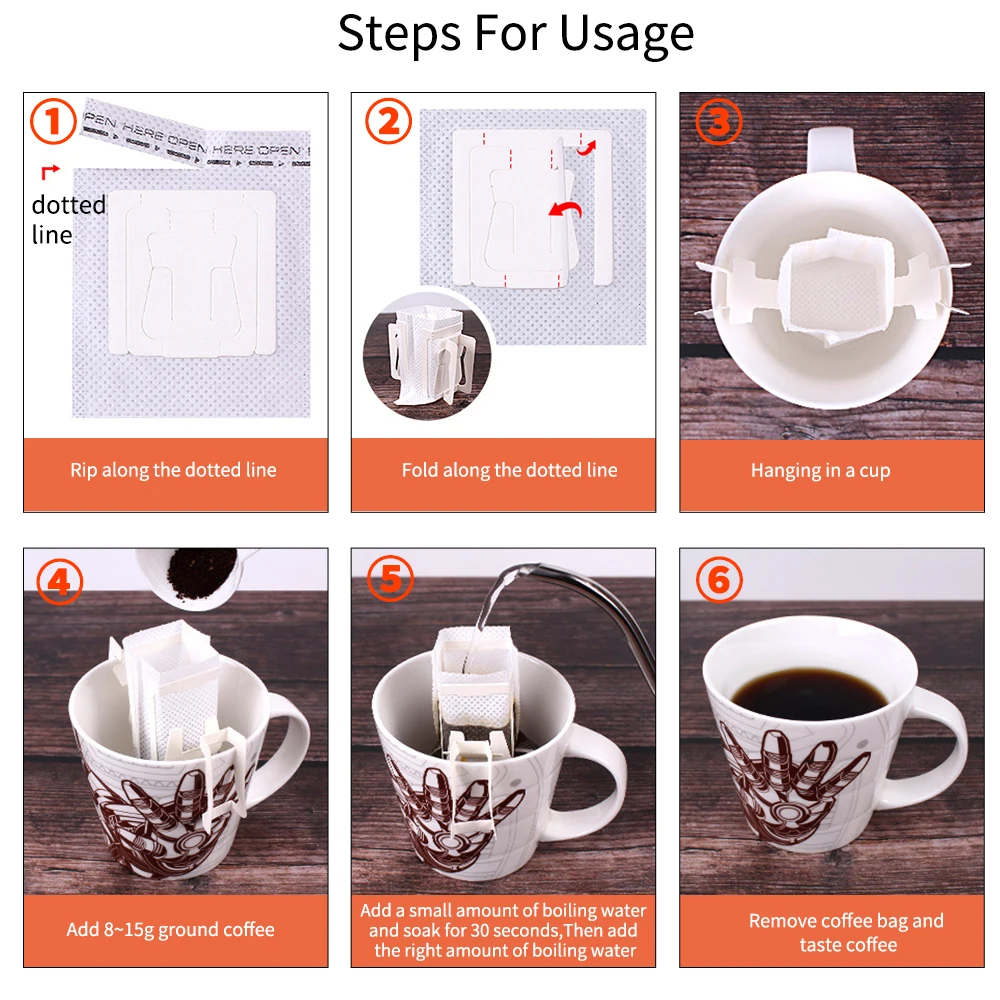 Steps For Usage

1

OPEN HERE OPEN HERE OPEN

dotted line

Rip along the dotted line

2

Fold along the dotted line

3

Hanging in a cup

4

Add 8~15g ground coffee

5

Add a small amount of boiling water and soak for 30 seconds,Then add the right amount of boiling water

6

Remove coffee bag and taste coffee