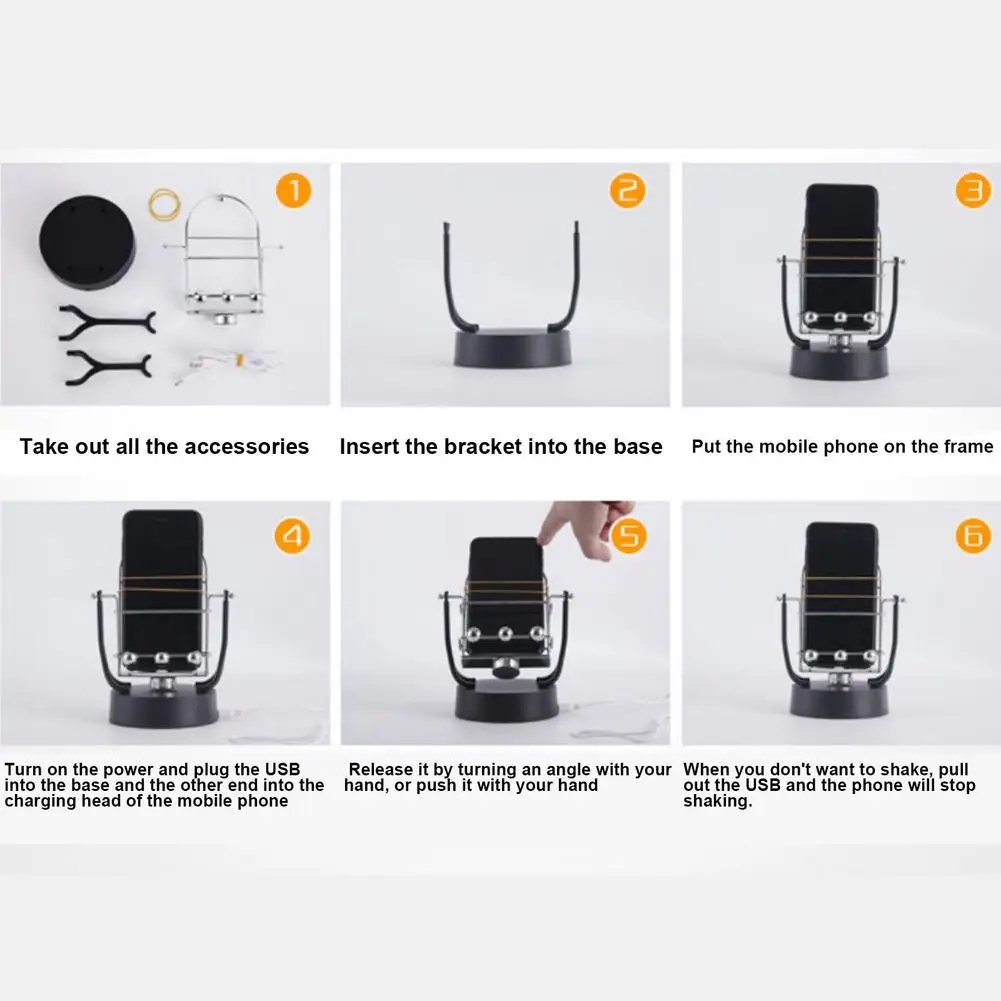 1

Take out all the accessories

2

Insert the bracket into the base

3

Put the mobile phone on the frame

4

Turn on the power and plug the USB into the base and the other end into the charging head of the mobile phone

5

Release it by turning an angle with your hand, or push it with your hand

6

When you don't want to shake, pull out the USB and the phone will stop shaking.