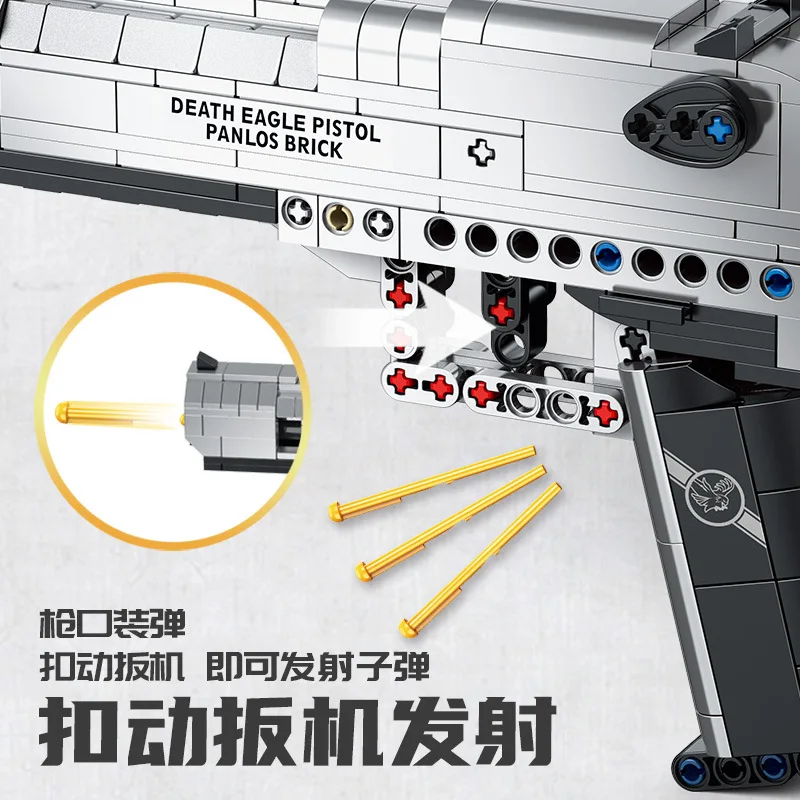 DEATH EAGLE PISTOL
PANLOS BRICK

枪口装弹
扣动扳机 即可发射子弹

扣动扳机发射