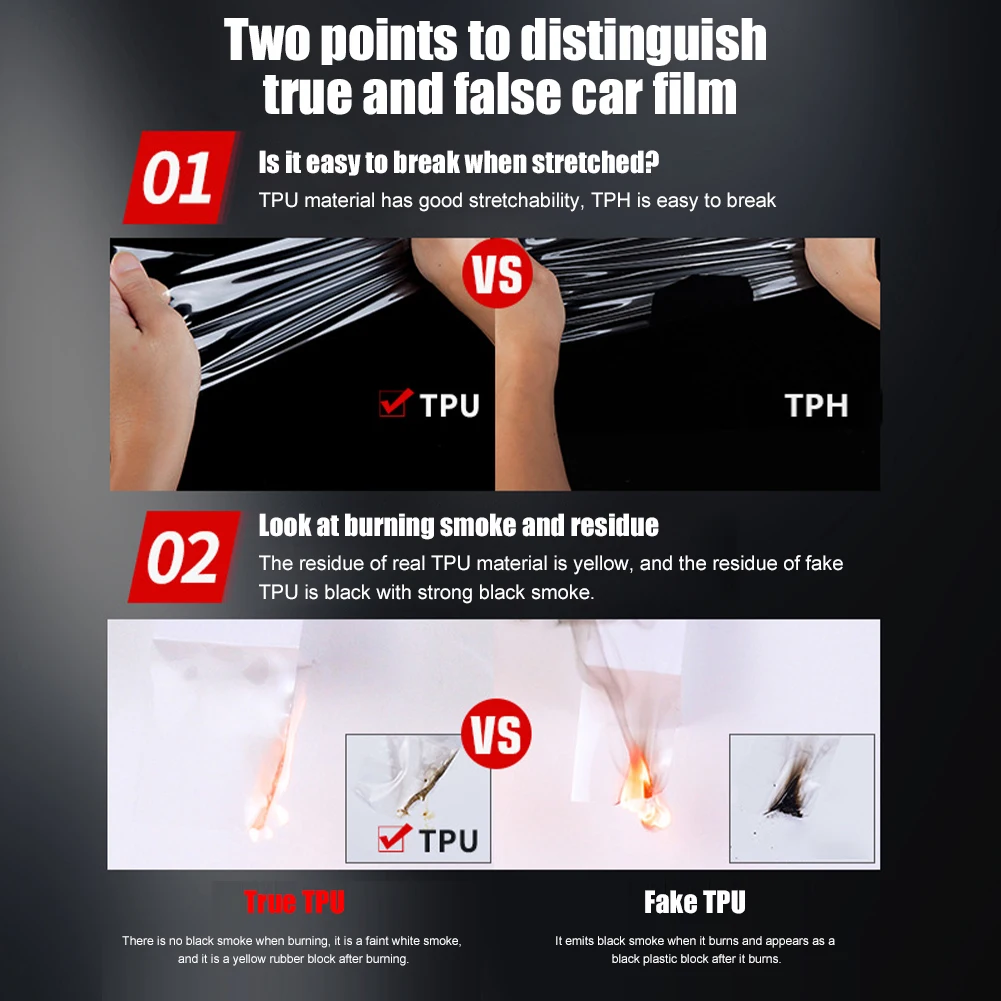 Two points to distinguish true and false car film

01
Is it easy to break when stretched?
TPU material has good stretchability, TPH is easy to break

VS
TPU
TPH

02
Look at burning smoke and residue
The residue of real TPU material is yellow, and the residue of fake TPU is black with strong black smoke.

VS
TPU

True TPU
There is no black smoke when burning, it is a faint white smoke, and it is a yellow rubber block after burning.

Fake TPU
It emits black smoke when it burns and appears as a black plastic block after it burns.