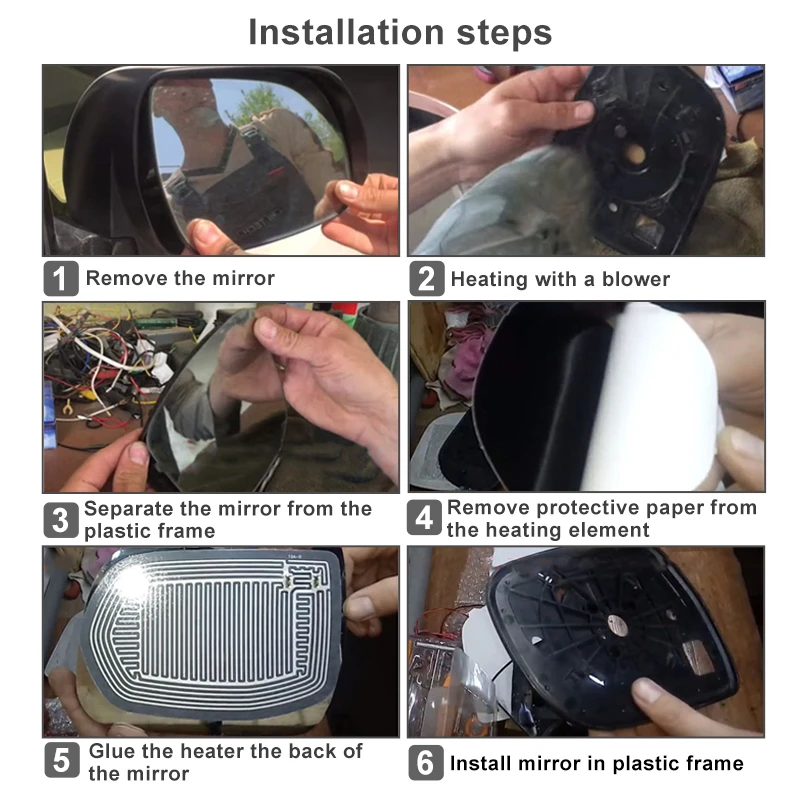 Installation steps

1 Remove the mirror

2 Heating with a blower

3 Separate the mirror from the plastic frame

4 Remove protective paper from the heating element

5 Glue the heater the back of the mirror

6 Install mirror in plastic frame