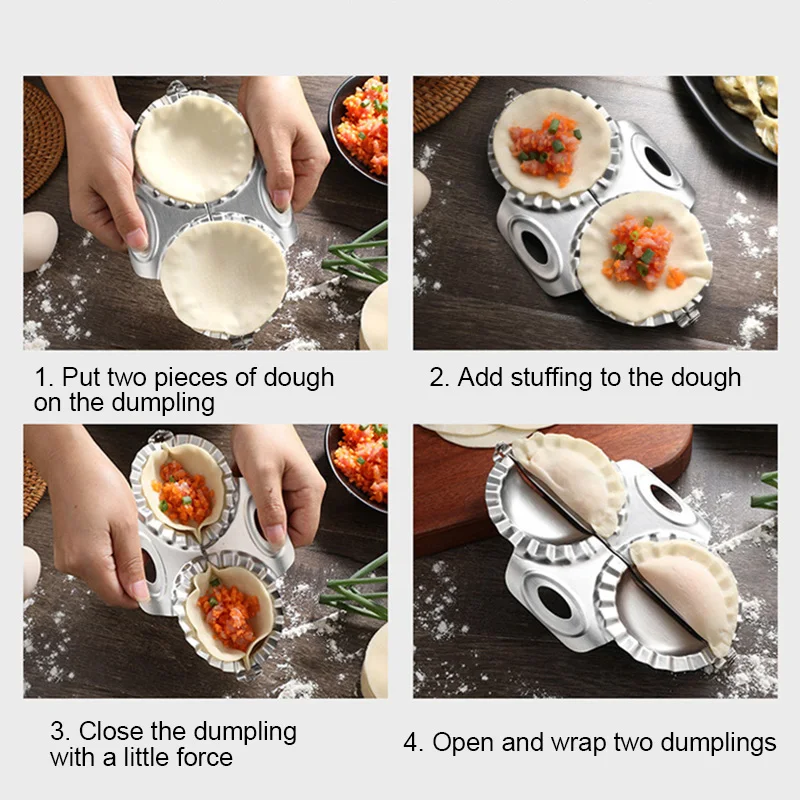 1. Put two pieces of dough on the dumpling

2. Add stuffing to the dough

3. Close the dumpling with a little force

4. Open and wrap two dumplings