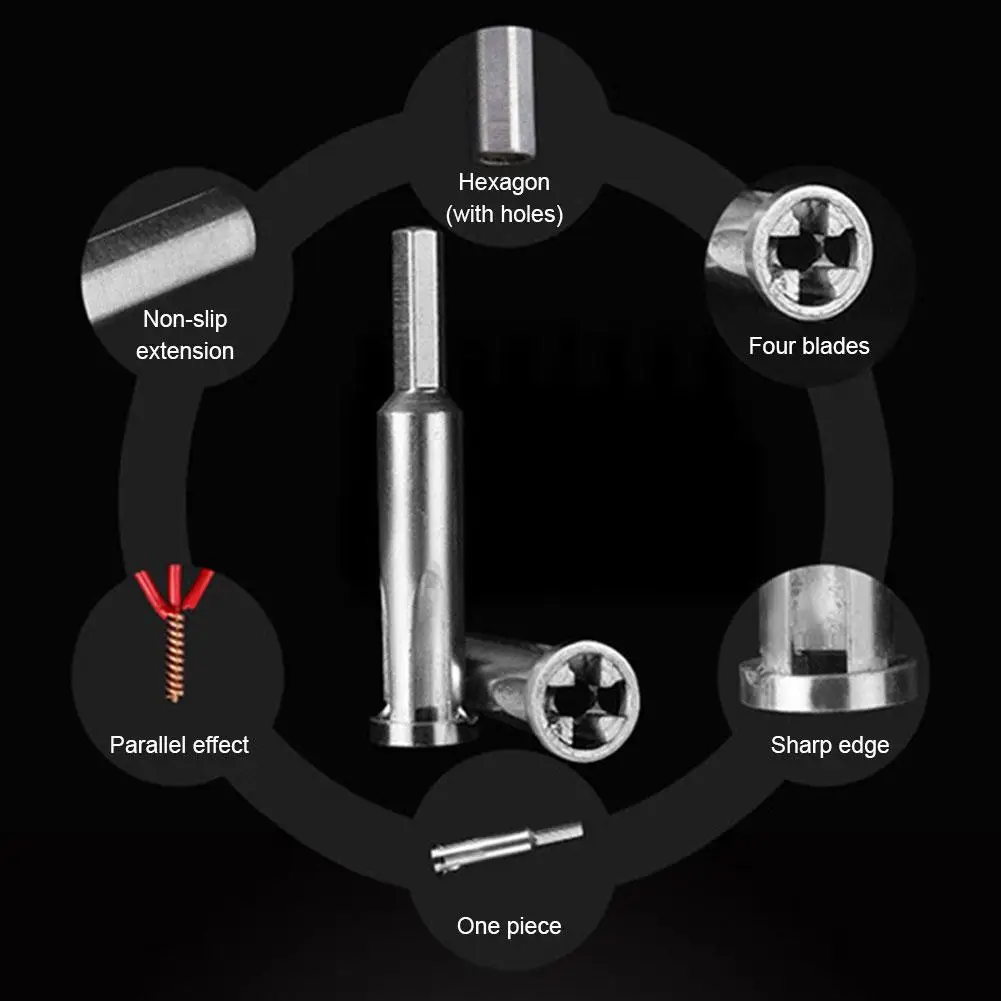 Hexagon
(with holes)

Non-slip
extension

Four blades

Parallel effect

Sharp edge

One piece