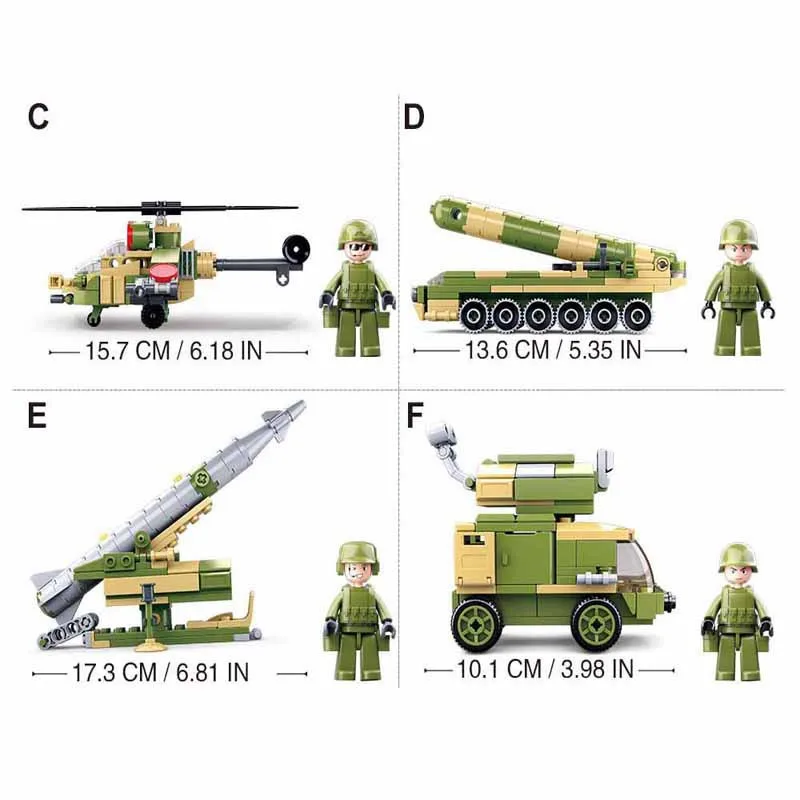 C

15.7 CM / 6.18 IN

D

13.6 CM / 5.35 IN

E

17.3 CM / 6.81 IN

F

10.1 CM / 3.98 IN