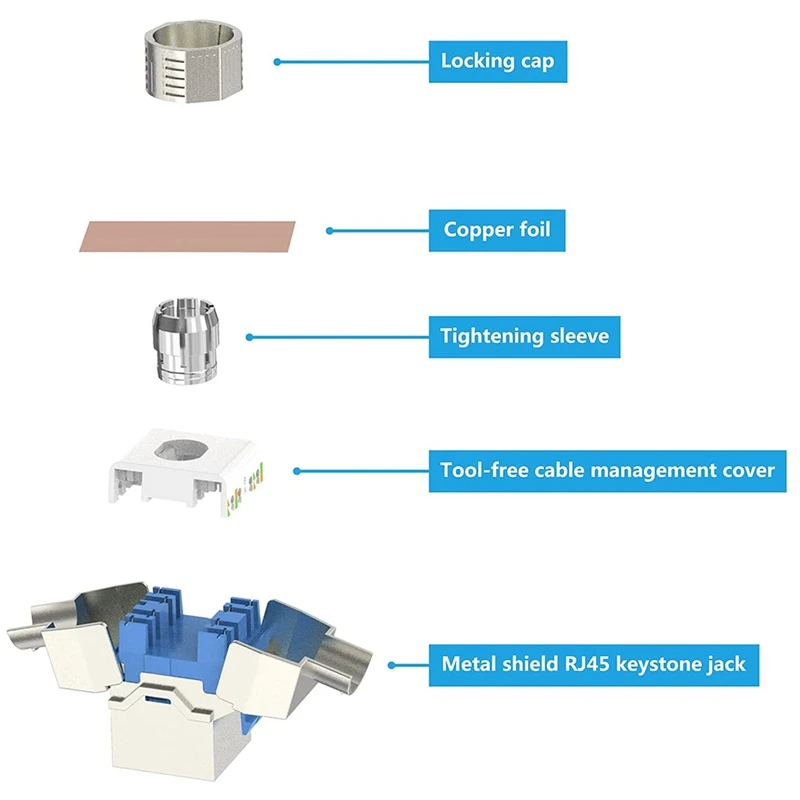 Locking cap

Copper foil

Tightening sleeve

Tool-free cable management cover

Metal shield RJ45 keystone jack