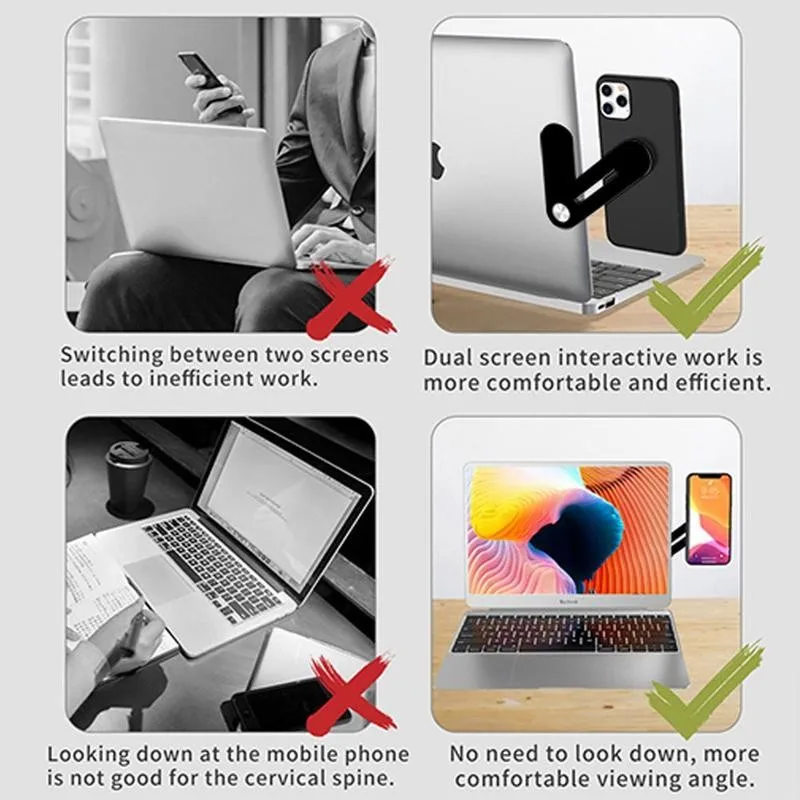 Switching between two screens leads to inefficient work.

Dual screen interactive work is more comfortable and efficient.

Looking down at the mobile phone is not good for the cervical spine.

No need to look down, more comfortable viewing angle.