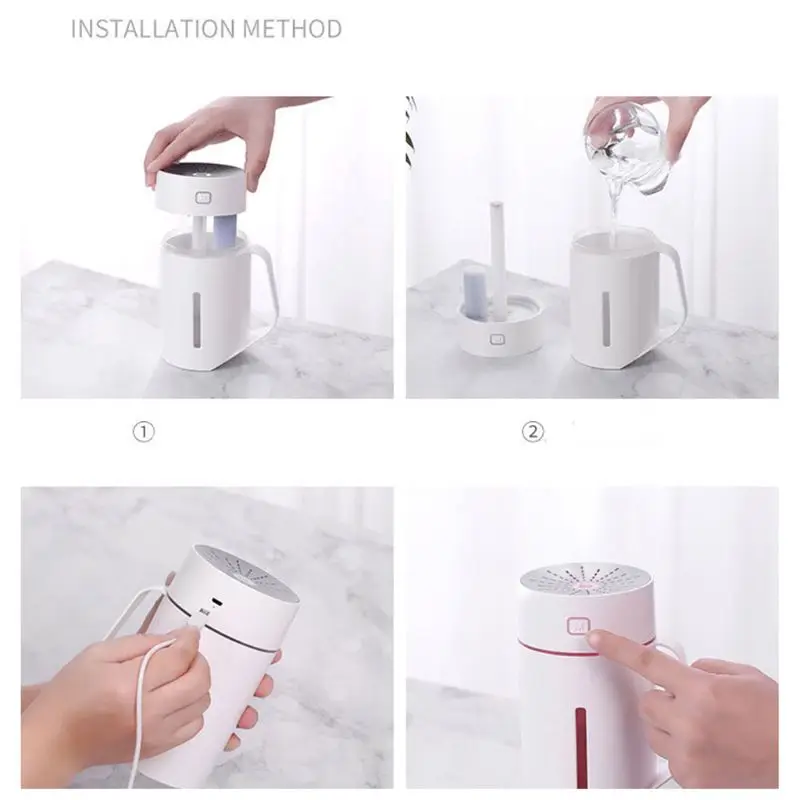 INSTALLATION METHOD

①

②